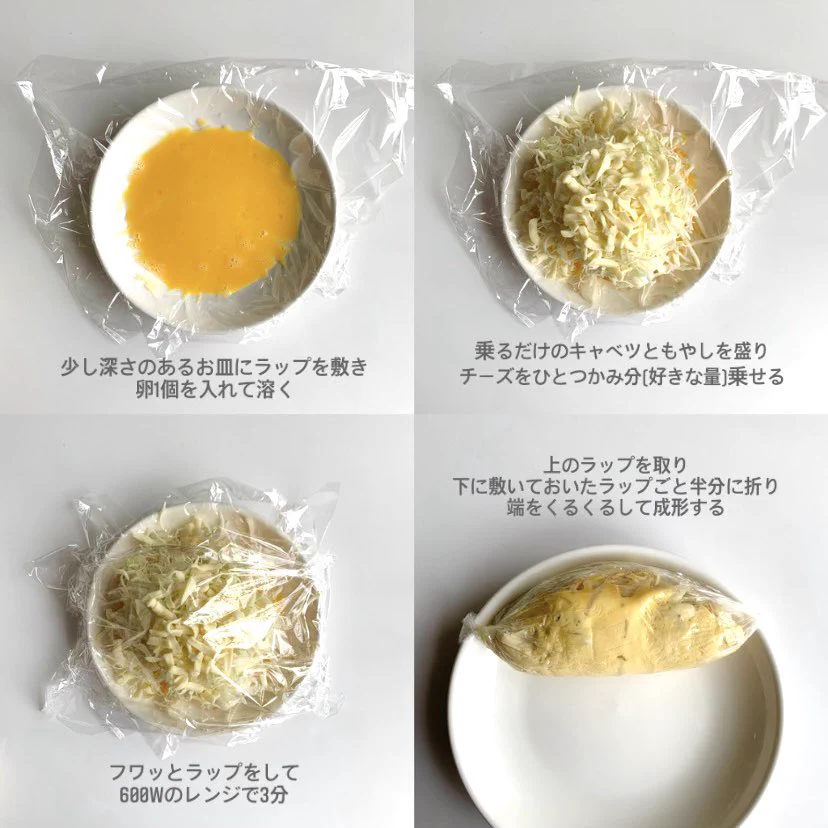 少し深さのあるお皿にラップを敷き
卵1個を入れて溶く

乗るだけのキャベツともやしを盛り
チーズをひとつかみ分[好きな量]乗せる

フワッとラップをして
600Wのレンジで3分

上のラップを取り
下に敷いておいたラップごと半分に折り
端をくるくるして成形する