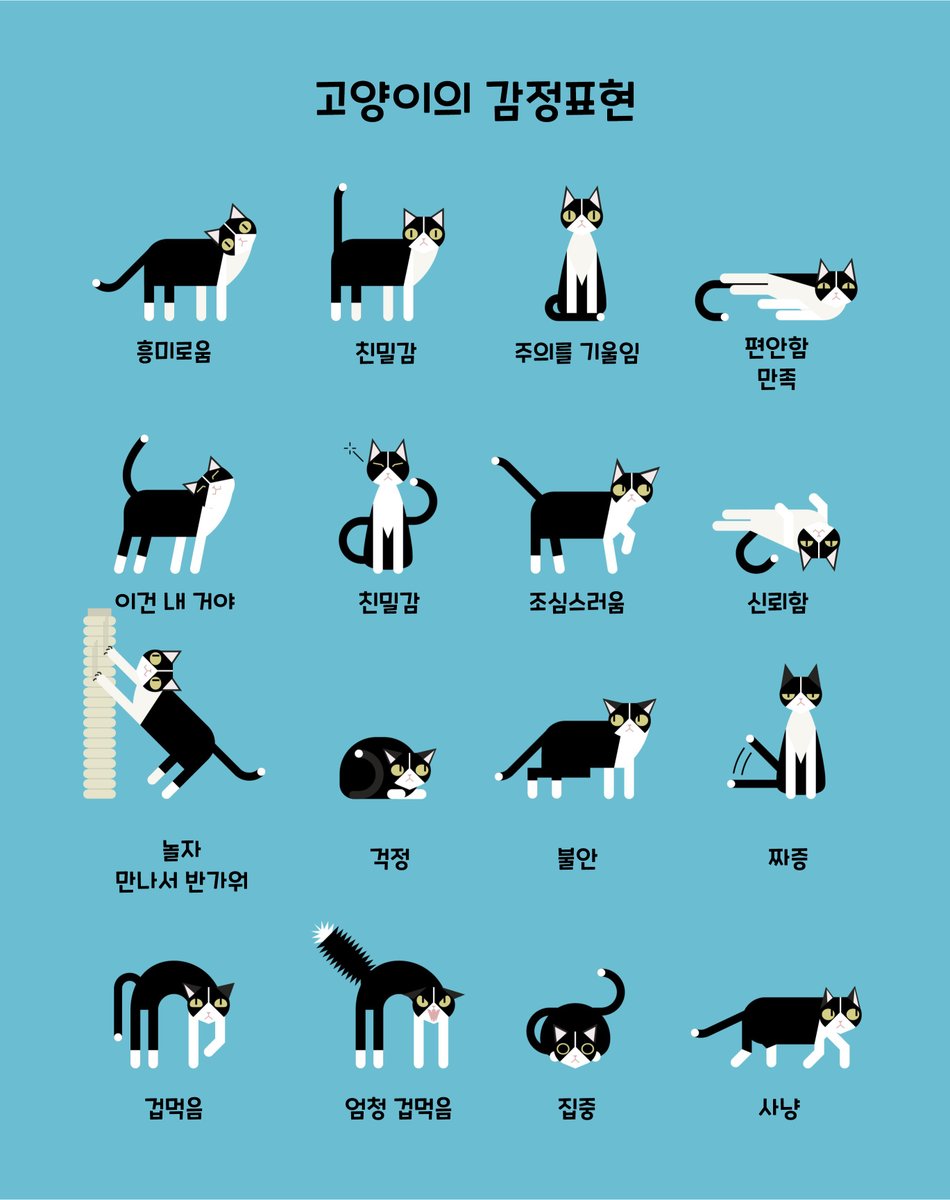 고양이의 감정표현

흥미로움

친밀감

주의를 기울임

편안함
만족

이건 내 거야

친밀감

조심스러움

신뢰함

놀자
만나서 반가워

걱정

불안

짜증

겁먹음

엄청 겁먹음

집중

사냥