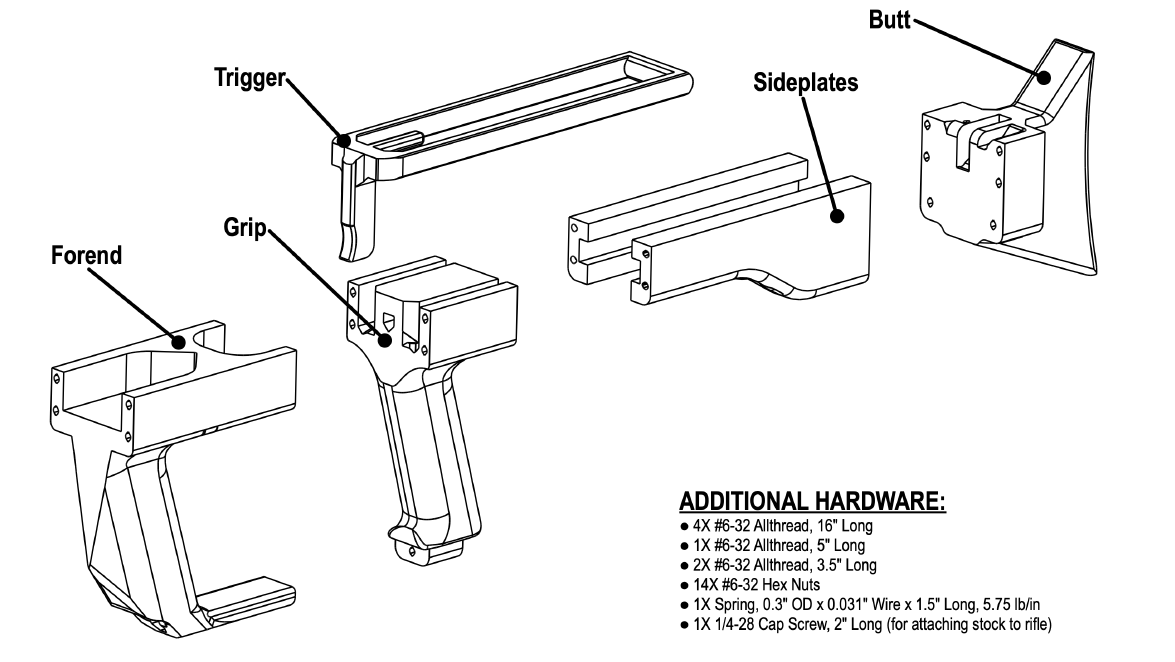 Butt

Trigger

Sideplates

Grip

Forend

ADDITIONAL HARDWARE:
● 4X #6-32 Allthread, 16" Long
● 1X #6-32 Allthread, 5" Long
● 2X #6-32 Allthread, 3.5" Long
● 14X #6-32 Hex Nuts
● 1X Spring, 0.3" OD x 0.031" Wire x 1.5" Long, 5.75 lb/in
● 1X 1/4-28 Cap Screw, 2" Long (for attaching stock to rifle)