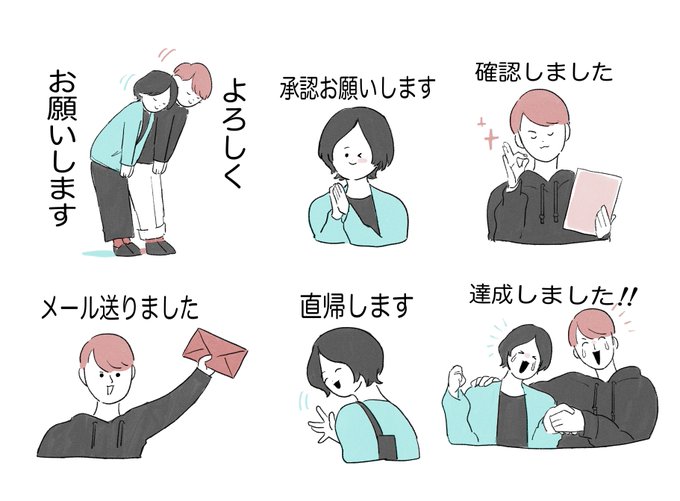 よろしく
お願いします

承認お願いします

確認しました

メール送りました

直帰します

達成しました!!