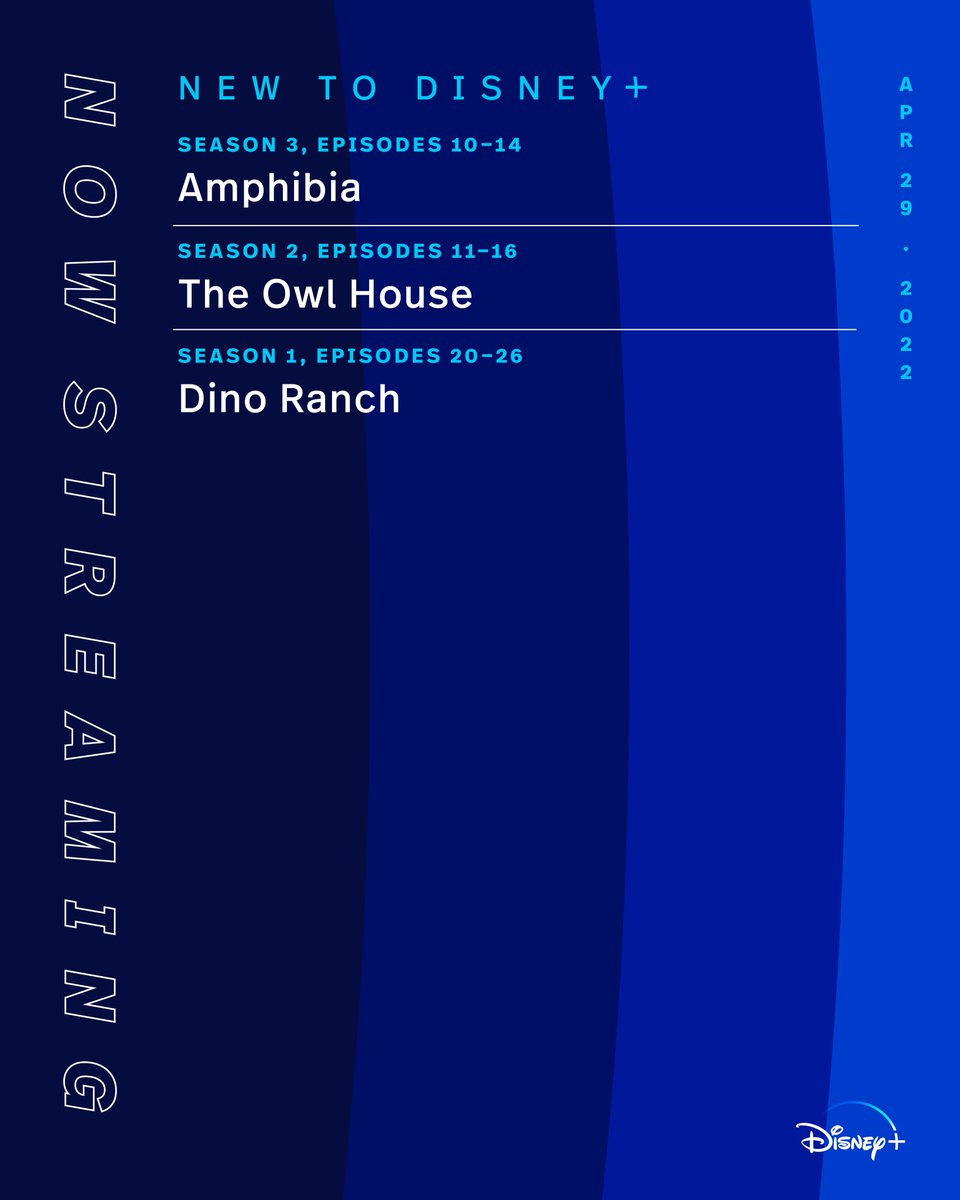 NOW STREAMING

NEW TO DISNEY+

SEASON 3, EPISODES 10-14
Amphibia

SEASON 2, EPISODES 11-16
The Owl House

SEASON 1, EPISODES 20-26
Dino Ranch

APR 29 · 2022

Disney+