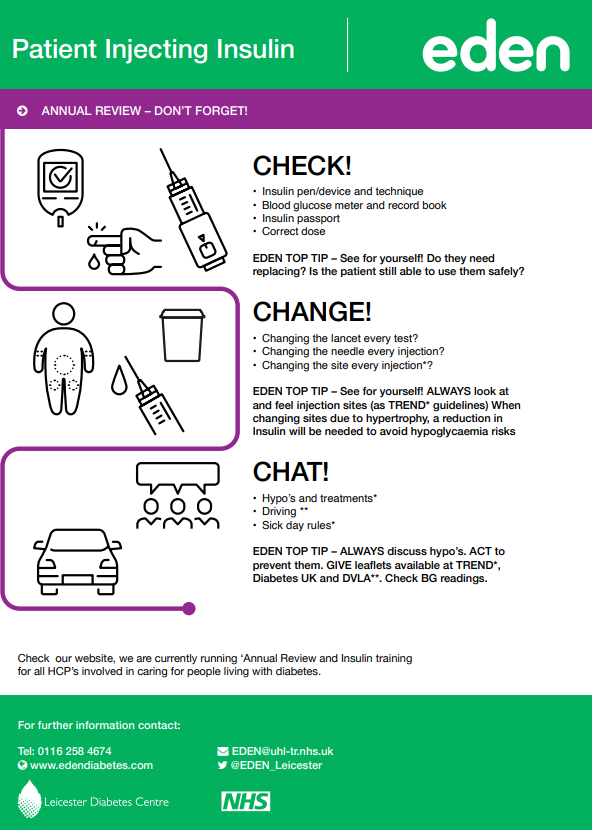 Patient Injecting Insulin

eden

ANNUAL REVIEW – DON'T FORGET!

CHECK!

• Insulin pen/device and technique
• Blood glucose meter and record book
• Insulin passport
• Correct dose

EDEN TOP TIP – See for yourself! Do they need replacing? Is the patient still able to use them safely?

CHANGE!

• Changing the lancet every test?
• Changing the needle every injection?
• Changing the site every injection*?

EDEN TOP TIP – See for yourself! ALWAYS look at and feel injection sites (as TREND* guidelines) When changing sites due to hypertrophy, a reduction in Insulin will be needed to avoid hypoglycaemia risks

CHAT!

• Hypo's and treatments*
• Driving **
• Sick day rules*

EDEN TOP TIP – ALWAYS discuss hypo's. ACT to prevent them. GIVE leaflets available at TREND*, Diabetes UK and DVLA**. Check BG readings.

Check our website, we are currently running 'Annual Review and Insulin training for all HCP's involved in caring for people living with diabetes.

For further information contact:

Tel: 0116 258 4674
www.edendiabetes.com

EDEN@uhl-tr.nhs.uk
@EDEN_Leicester

Leicester Diabetes Centre

NHS