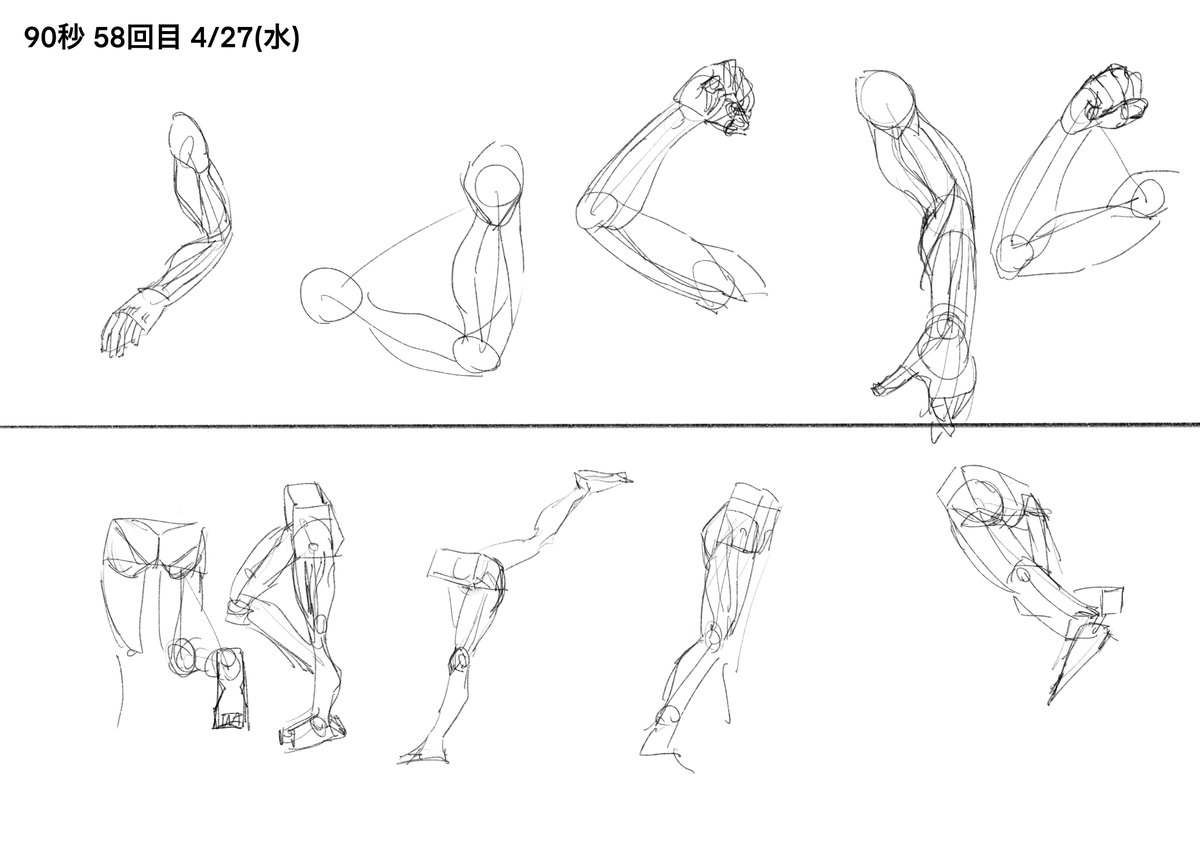 90秒 58回目 4/27(水)