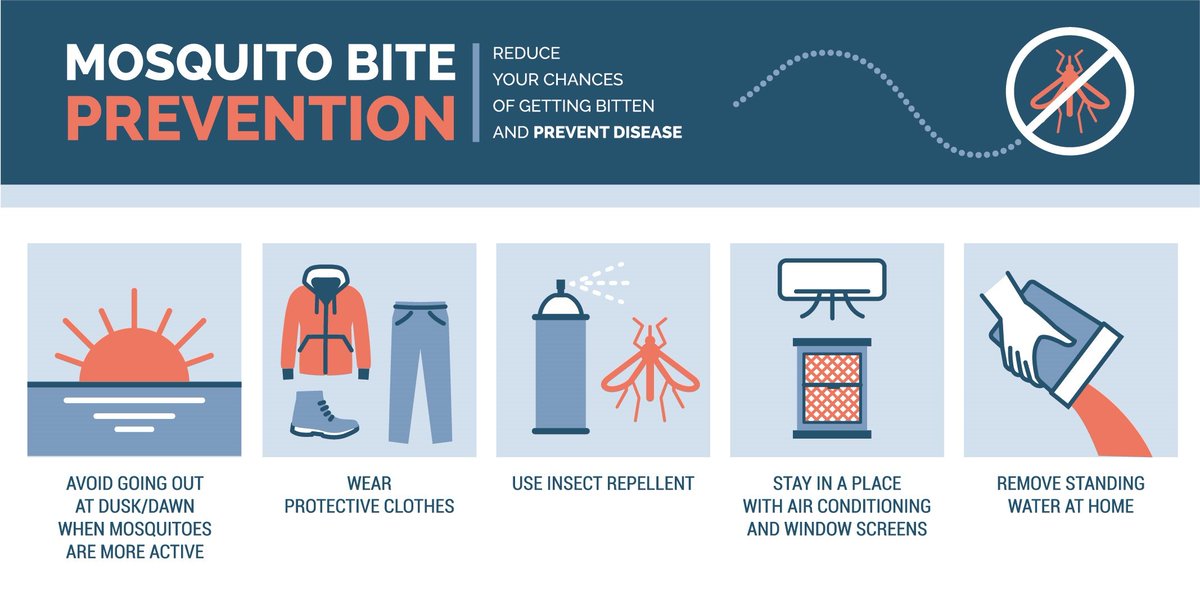 MOSQUITO BITE PREVENTION

REDUCE YOUR CHANCES OF GETTING BITTEN AND PREVENT DISEASE

AVOID GOING OUT AT DUSK/DAWN WHEN MOSQUITOES ARE MORE ACTIVE

WEAR PROTECTIVE CLOTHES

USE INSECT REPELLENT

STAY IN A PLACE WITH AIR CONDITIONING AND WINDOW SCREENS

REMOVE STANDING WATER AT HOME