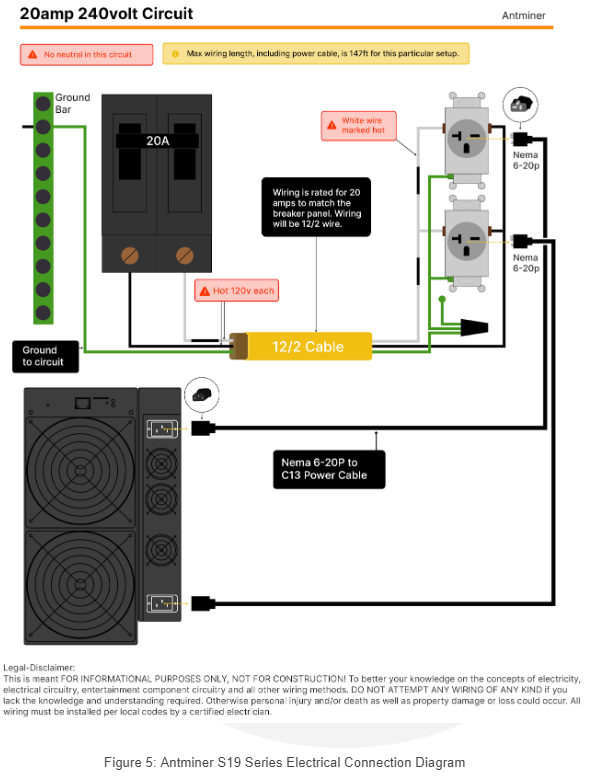 20amp 240volt Circuit

Antminer

No neutral in this circuit

Max wiring length, including power cable, is 147ft for this particular setup.

Ground Bar

20A

White wire marked hot

Nema 6-20p

Wiring is rated for 20 amps to match the breaker panel. Wiring will be 12/2 wire.

Nema 6-20p

Hot 120v each

Ground to circuit

12/2 Cable

Nema 6-20P to C13 Power Cable

Legal-Disclaimer:
This is meant FOR INFORMATIONAL PURPOSES ONLY, NOT FOR CONSTRUCTION! To better your knowledge on the concepts of electricity, electrical circuitry, entertainment component circuitry and all other wiring methods. DO NOT ATTEMPT ANY WIRING OF ANY KIND if you lack the knowledge and understanding required. Otherwise personal injury and/or death as well as property damage or loss could occur. All wiring must be installed per local codes by a certified electrician.

Figure 5: Antminer S19 Series Electrical Connection Diagram