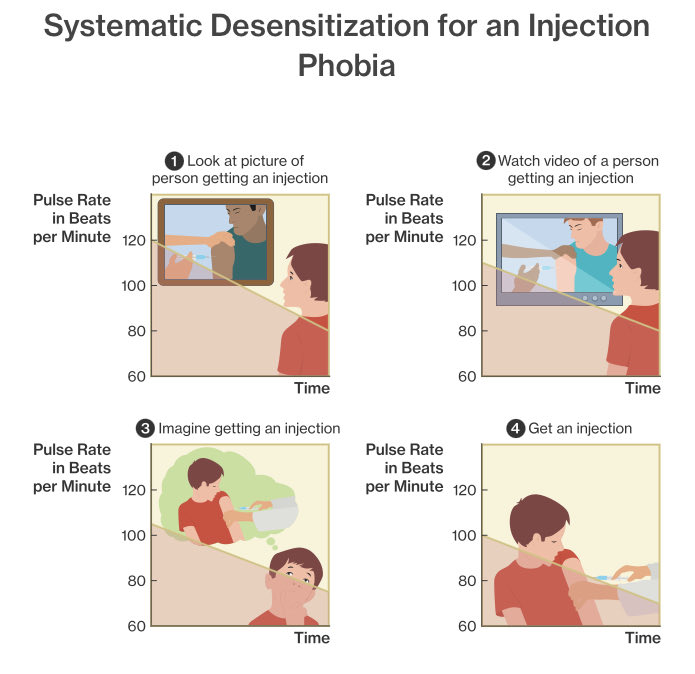 Systematic Desensitization for an Injection Phobia

1 Look at picture of person getting an injection

Pulse Rate in Beats per Minute

120
100
80
60

Time

2 Watch video of a person getting an injection

Pulse Rate in Beats per Minute

120
100
80
60

Time

3 Imagine getting an injection

Pulse Rate in Beats per Minute

120
100
80
60

Time

4 Get an injection

Pulse Rate in Beats per Minute

120
100
80
60

Time