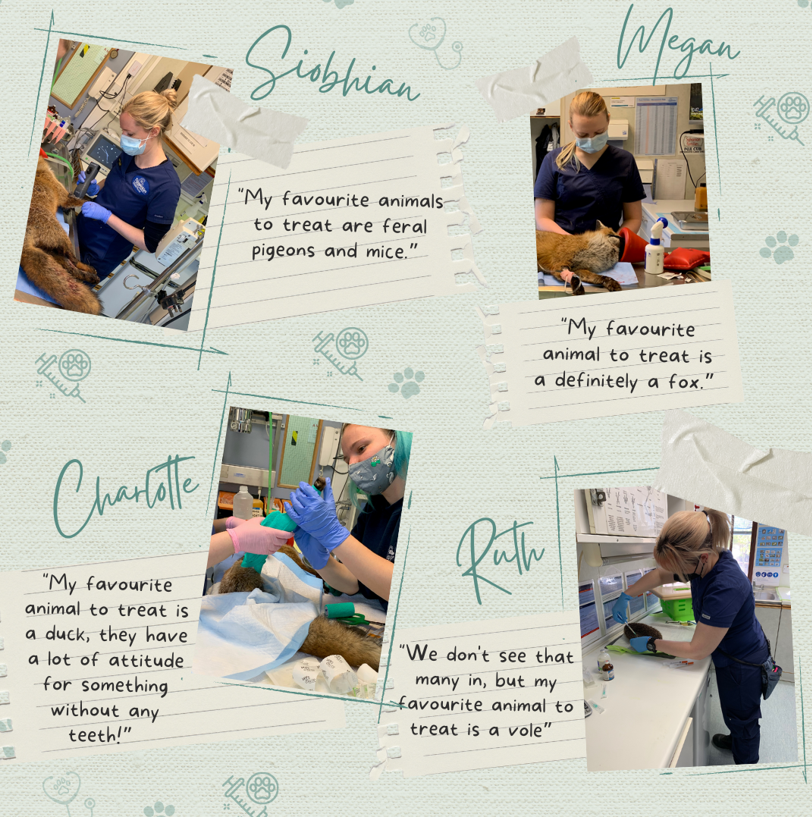 Siobhian

"My favourite animals to treat are feral pigeons and mice."

Megan

"My favourite animal to treat is a definitely a fox."

Charlotte

"My favourite animal to treat is a duck, they have a lot of attitude for something without any teeth!"

Ruth

"We don't see that many in, but my favourite animal to treat is a vole"