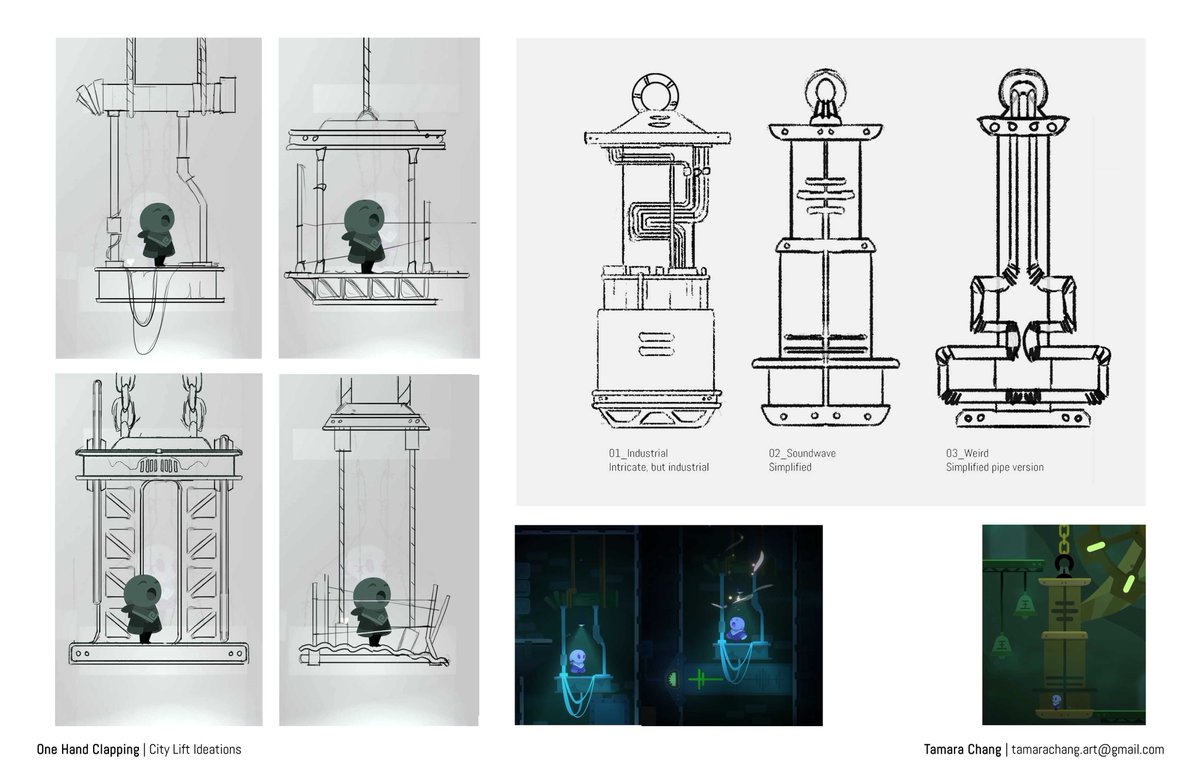 01_Industrial
Intricate, but industrial

02_Soundwave
Simplified

03_Weird
Simplified pipe version

One Hand Clapping | City Lift Ideations

Tamara Chang | tamarachang.art@gmail.com