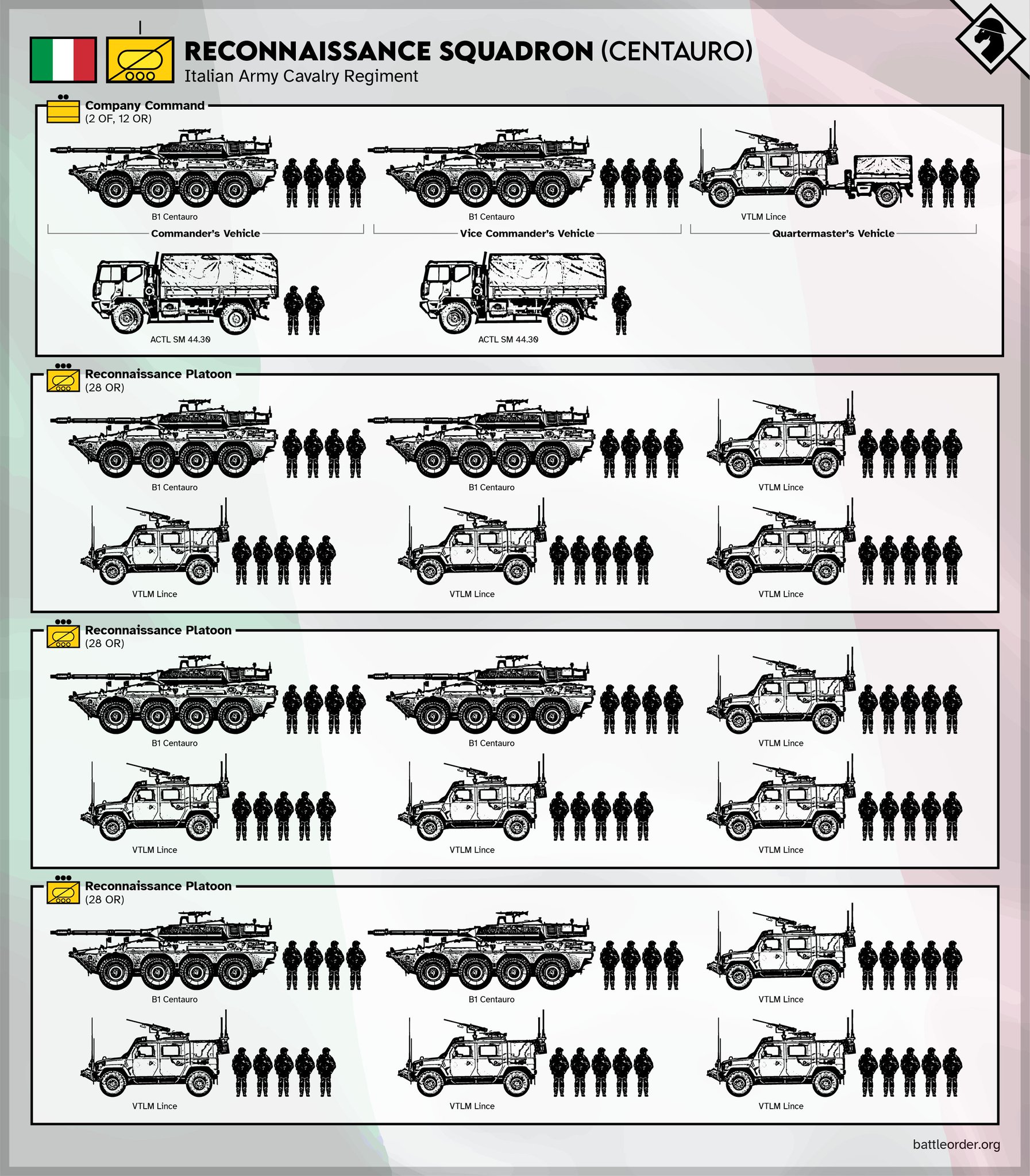 RECONNAISSANCE SQUADRON (CENTAURO)
Italian Army Cavalry Regiment

Company Command
(2 OF, 12 OR)

B1 Centauro
B1 Centauro
VTLM Lince

Commander's Vehicle
Vice Commander's Vehicle
Quartermaster's Vehicle

ACTL SM 44.30
ACTL SM 44.30

Reconnaissance Platoon
(28 OR)

B1 Centauro
B1 Centauro
VTLM Lince
VTLM Lince
VTLM Lince
VTLM Lince

Reconnaissance Platoon
(28 OR)

B1 Centauro
B1 Centauro
VTLM Lince
VTLM Lince
VTLM Lince
VTLM Lince

Reconnaissance Platoon
(28 OR)

B1 Centauro
B1 Centauro
VTLM Lince
VTLM Lince
VTLM Lince
VTLM Lince

battleorder.org