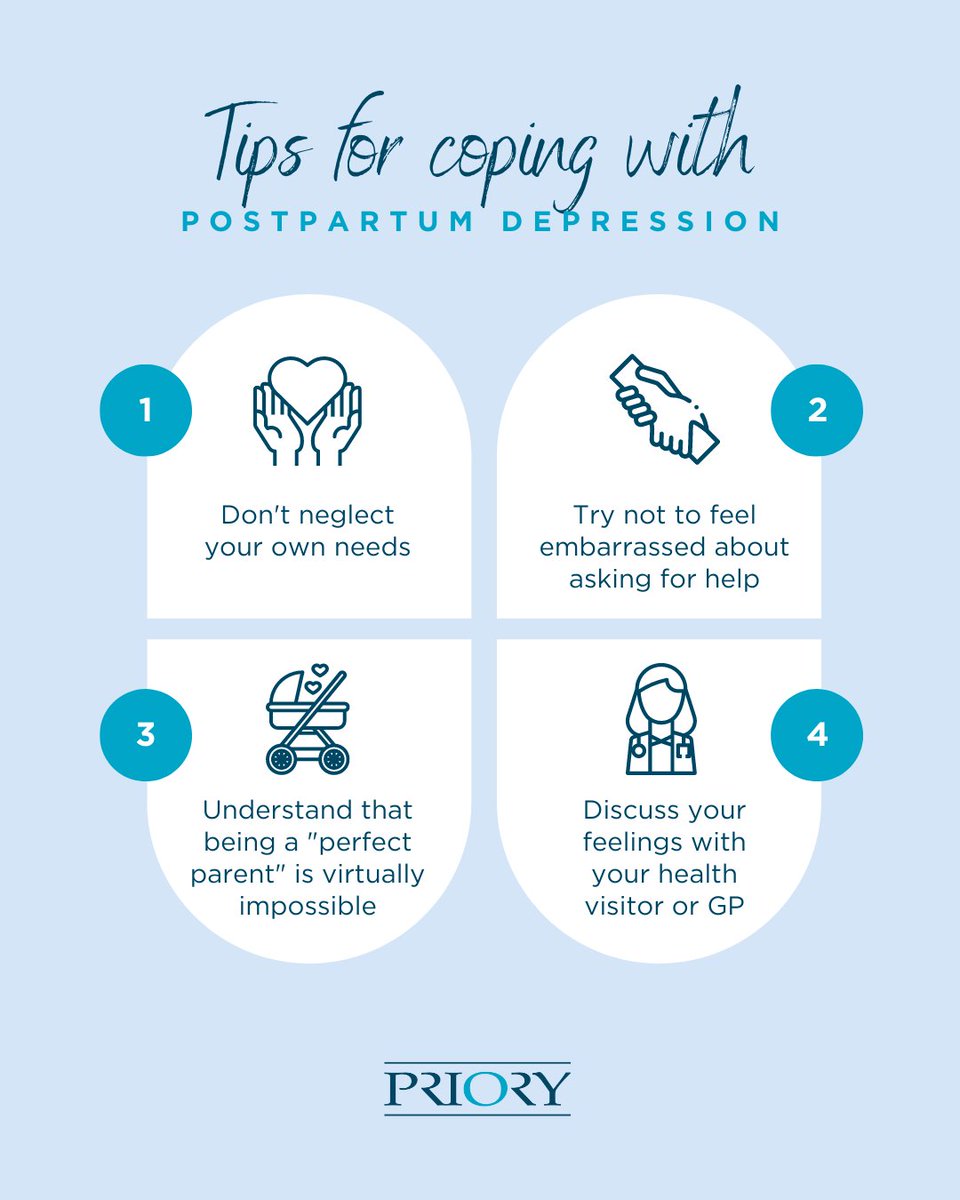 Tips for coping with
POSTPARTUM DEPRESSION

1
Don't neglect your own needs

2
Try not to feel embarrassed about asking for help

3
Understand that being a "perfect parent" is virtually impossible

4
Discuss your feelings with your health visitor or GP

PRIORY