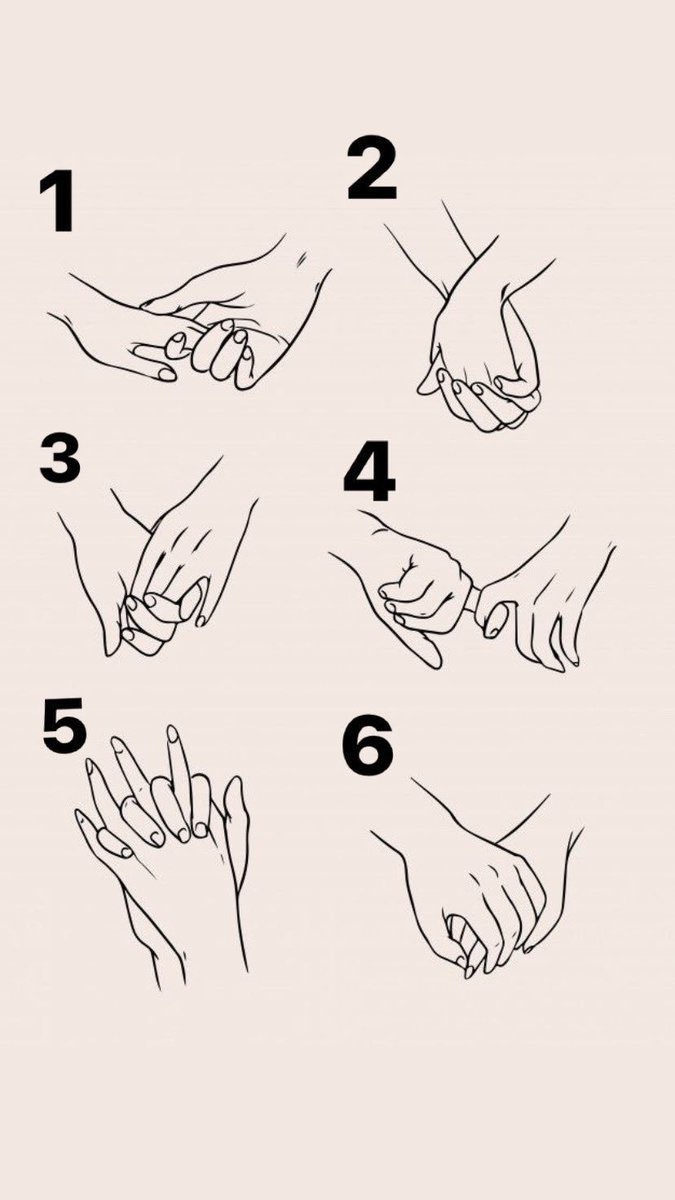 1

2

3

4

5

6