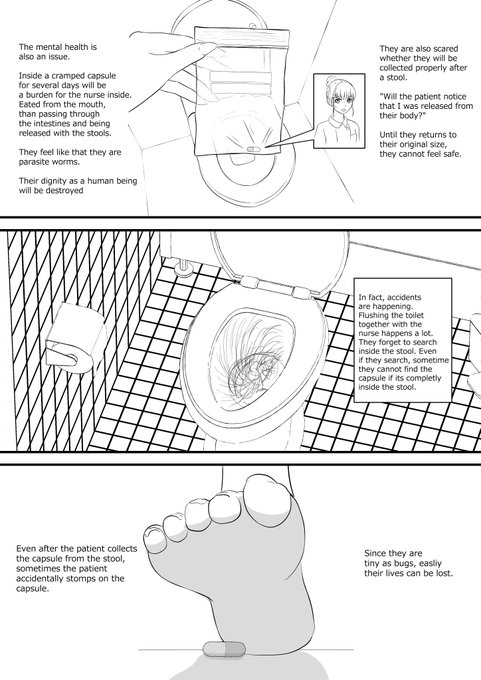 The mental health is also an issue.

Inside a cramped capsule for several days will be a burden for the nurse inside. Eated from the mouth, than passing through the intestines and being released with the stools.

They feel like that they are parasite worms.

Their dignity as a human being will be destroyed

They are also scared whether they will be collected properly after a stool.

"Will the patient notice that I was released from their body?"

Until they returns to their original size, they cannot feel safe.

In fact, accidents are happening. Flushing the toilet together with the nurse happens a lot. They forget to search inside the stool. Even if they search, sometime they cannot find the capsule if its completly inside the stool.

Even after the patient collects the capsule from the stool, sometimes the patient accidentally stomps on the capsule.

Since they are tiny as bugs, easliy their lives can be lost.