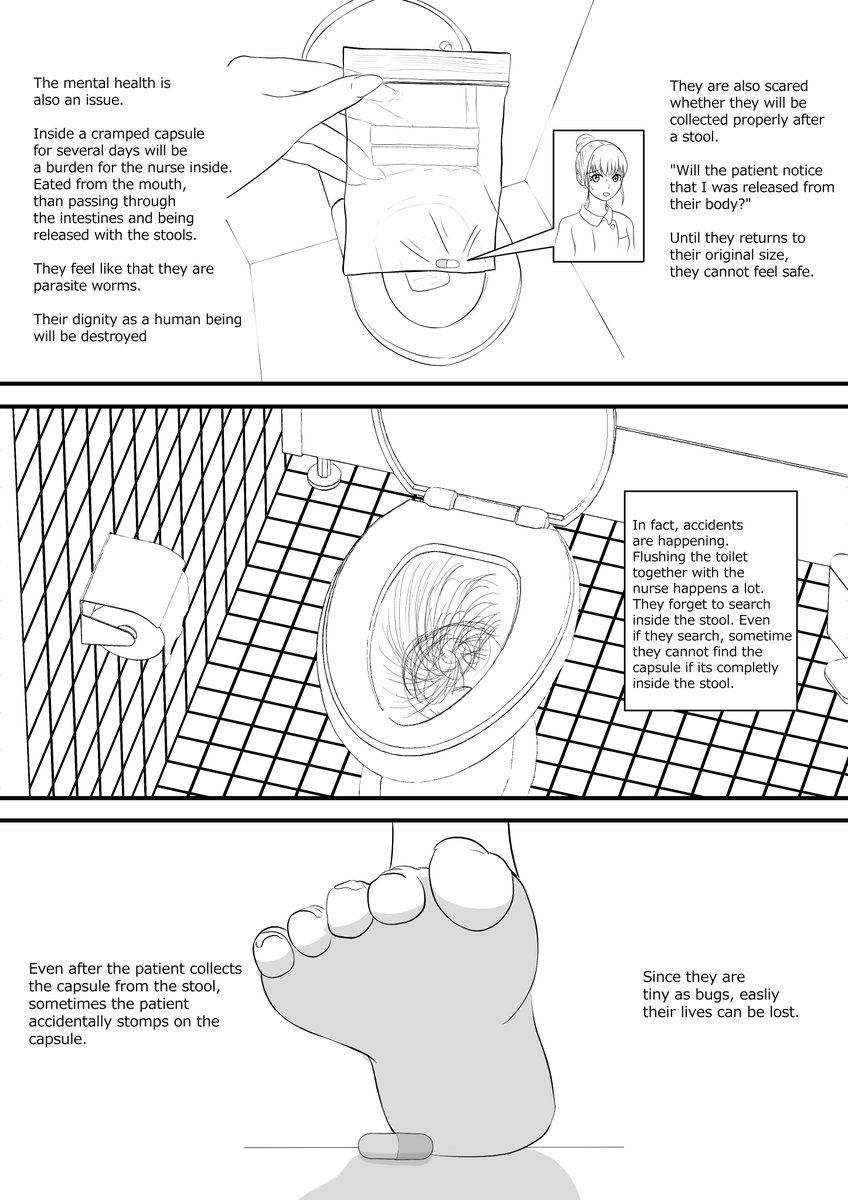 The mental health is also an issue.

Inside a cramped capsule for several days will be a burden for the nurse inside. Eated from the mouth, than passing through the intestines and being released with the stools.

They feel like that they are parasite worms.

Their dignity as a human being will be destroyed

They are also scared whether they will be collected properly after a stool.

"Will the patient notice that I was released from their body?"

Until they returns to their original size, they cannot feel safe.

In fact, accidents are happening. Flushing the toilet together with the nurse happens a lot. They forget to search inside the stool. Even if they search, sometime they cannot find the capsule if its completly inside the stool.

Even after the patient collects the capsule from the stool, sometimes the patient accidentally stomps on the capsule.

Since they are tiny as bugs, easliy their lives can be lost.