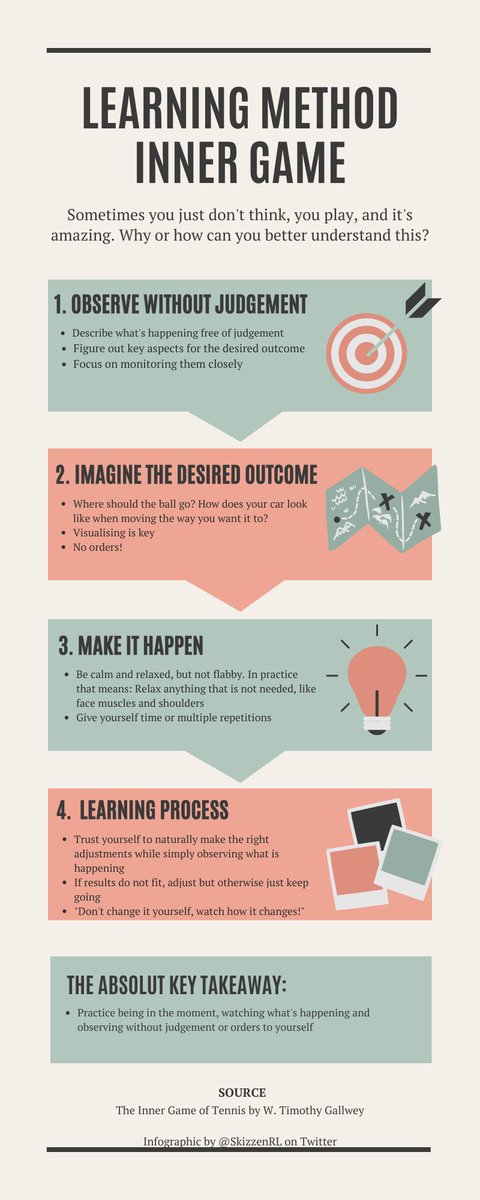 LEARNING METHOD INNER GAME

Sometimes you just don't think, you play, and it's amazing. Why or how can you better understand this?

1. OBSERVE WITHOUT JUDGEMENT

- Describe what's happening free of judgement
- Figure out key aspects for the desired outcome
- Focus on monitoring them closely

2. IMAGINE THE DESIRED OUTCOME

- Where should the ball go? How does your car look like when moving the way you want it to?
- Visualising is key
- No orders!

3. MAKE IT HAPPEN

- Be calm and relaxed, but not flabby. In practice that means: Relax anything that is not needed, like face muscles and shoulders
- Give yourself time or multiple repetitions

4. LEARNING PROCESS

- Trust yourself to naturally make the right adjustments while simply observing what is happening
- If results do not fit, adjust but otherwise just keep going
- "Don't change it yourself, watch how it changes!"

THE ABSOLUT KEY TAKEAWAY:

- Practice being in the moment, watching what's happening and observing without judgement or orders to yourself

SOURCE
The Inner Game of Tennis by W. Timothy Gallwey

Infographic by @SkizzenRL on Twitter