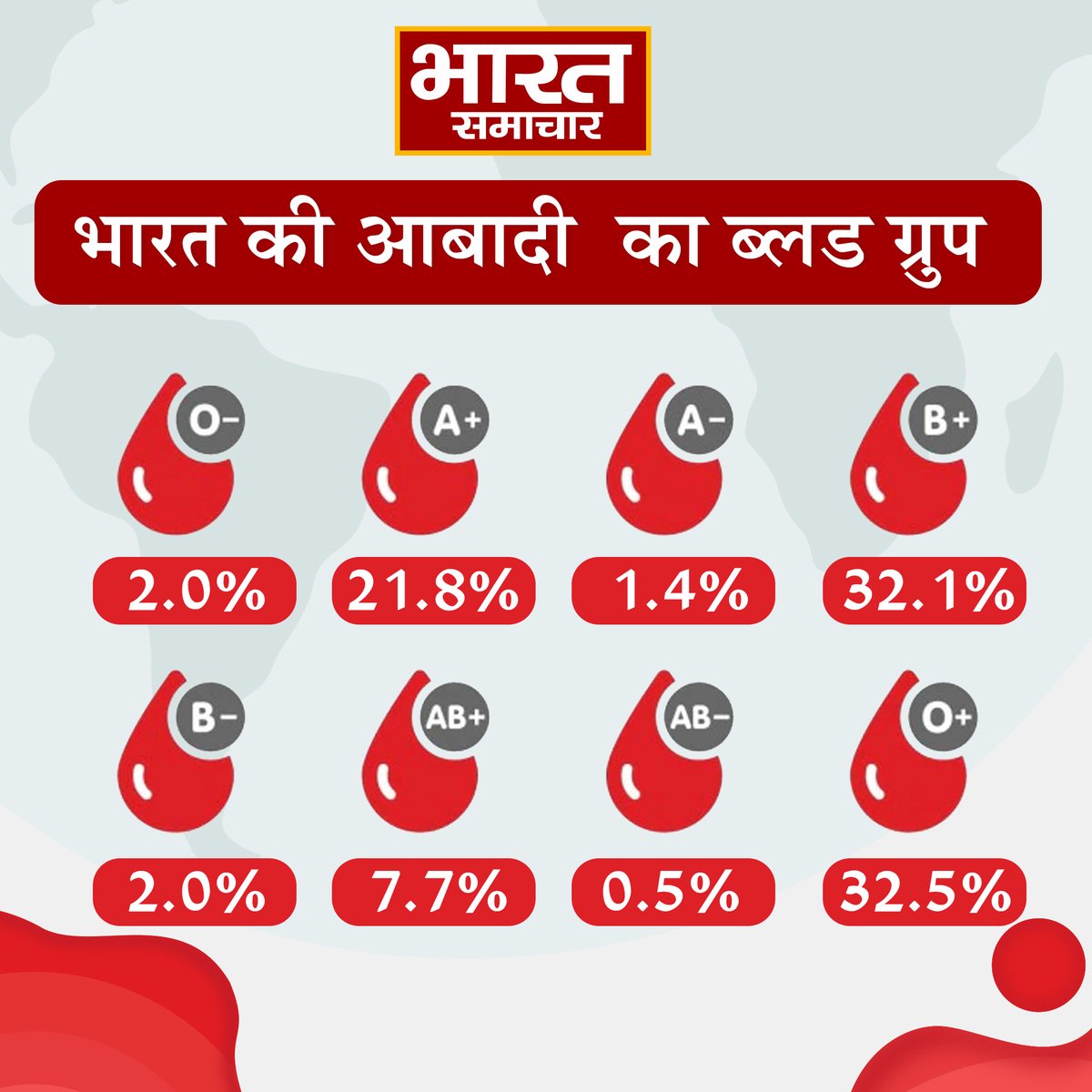 भारत
समाचार

भारत की आबादी का ब्लड ग्रुप

O-
2.0%

A+
21.8%

A-
1.4%

B+
32.1%

B-
2.0%

AB+
7.7%

AB-
0.5%

O+
32.5%