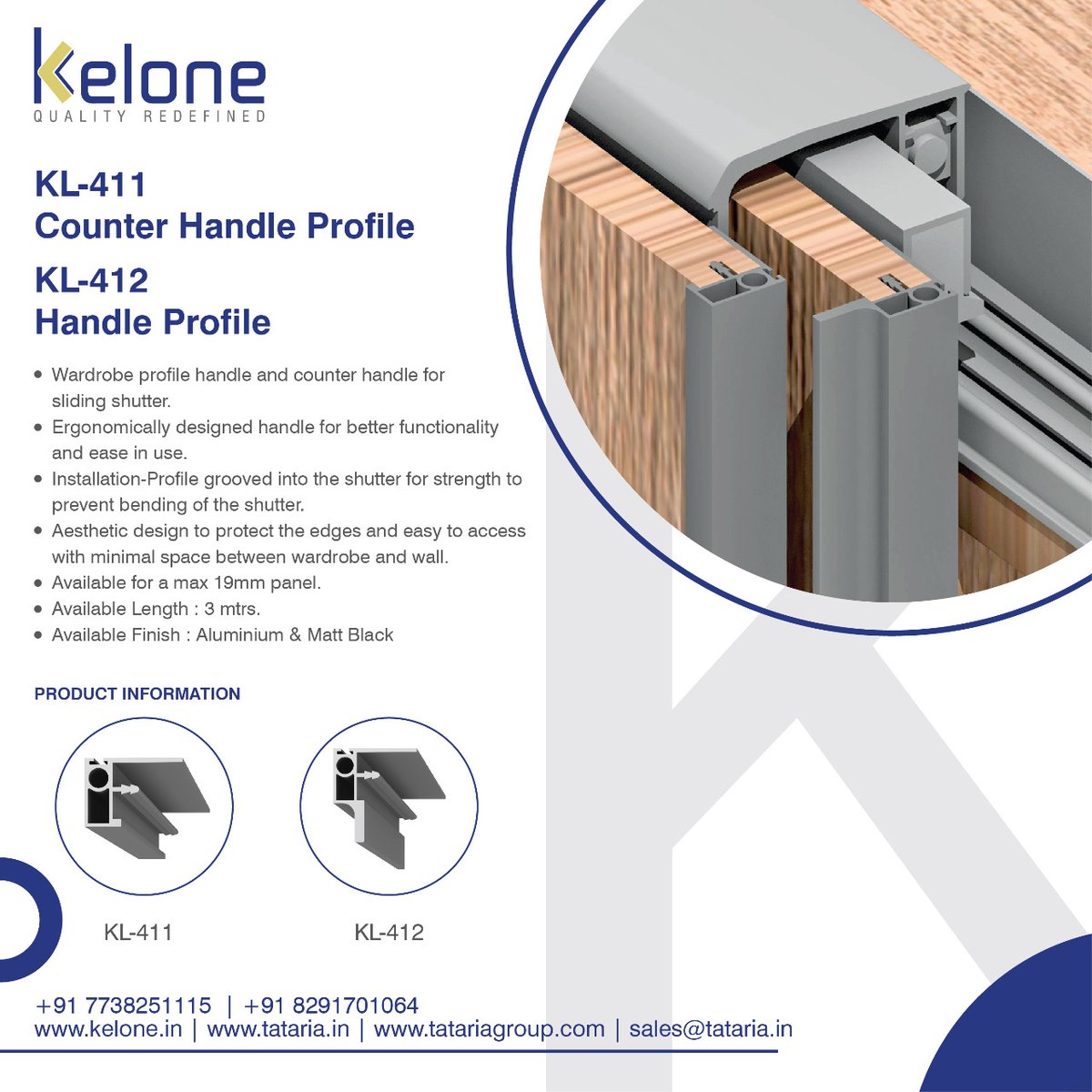 kelone
QUALITY REDEFINED

KL-411
Counter Handle Profile

KL-412
Handle Profile

• Wardrobe profile handle and counter handle for sliding shutter.
• Ergonomically designed handle for better functionality and ease in use.
• Installation-Profile grooved into the shutter for strength to prevent bending of the shutter.
• Aesthetic design to protect the edges and easy to access with minimal space between wardrobe and wall.
• Available for a max 19mm panel.
• Available Length : 3 mtrs.
• Available Finish : Aluminium & Matt Black

PRODUCT INFORMATION

KL-411

KL-412

+91 7738251115 | +91 8291701064
www.kelone.in | www.tataria.in | www.tatariagroup.com | sales@tataria.in