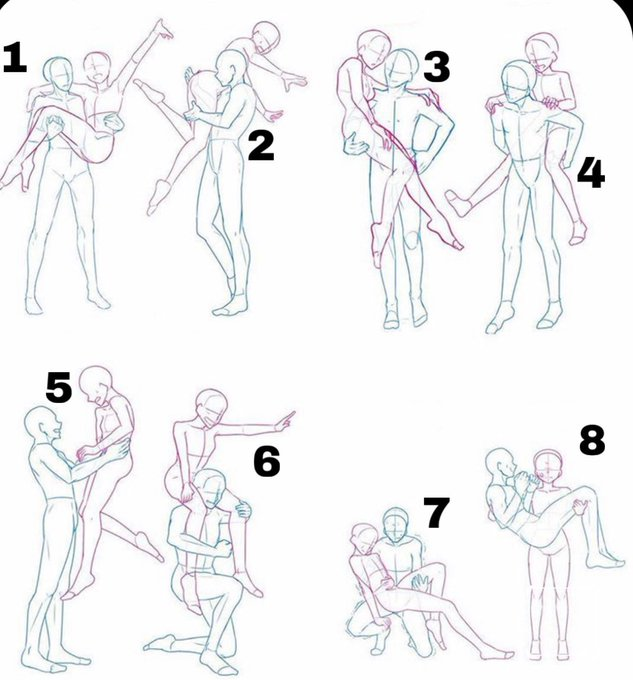 1
2
3
4
5
6
7
8