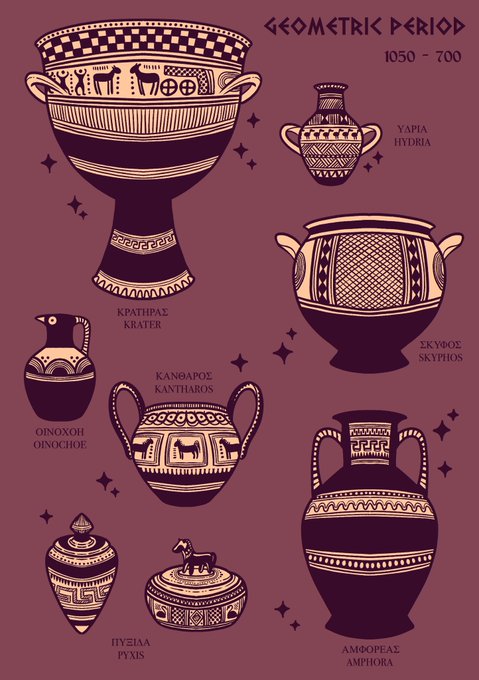 GEOMETRIC PERIOD
1050 - 700

ΥΔΡΙΑ
HYDRIA

ΚΡΑΤΗΡΑΣ
KRATER

ΣΚΥΦΟΣ
SKYPHOS

ΚΑΝΘΑΡΟΣ
KANTHAROS

ΟΙΝΟΧΟΗ
OINOCHOE

ΠΥΞΙΔΑ
PYXIS

ΑΜΦΟΡΕΑΣ
AMPHORA