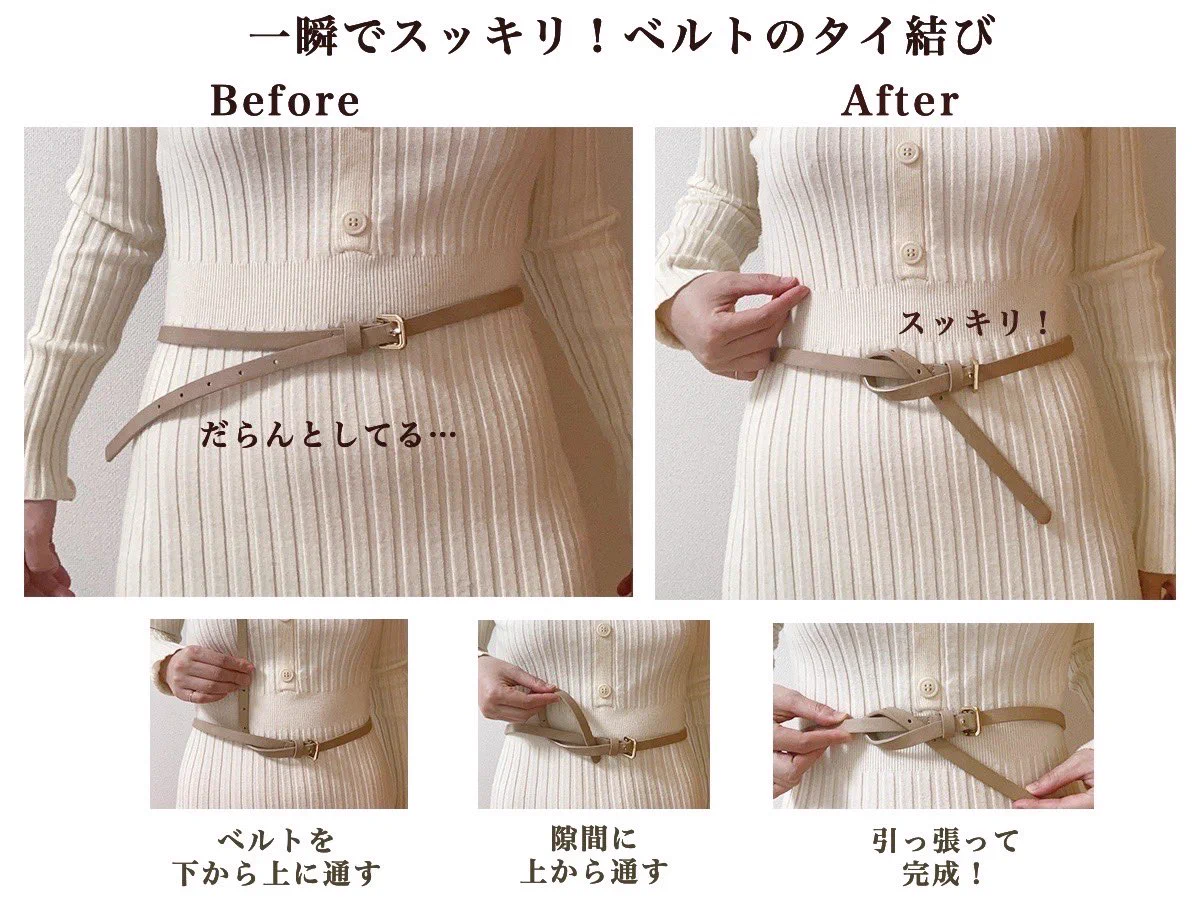 一瞬でスッキリ！ベルトのタイ結び

Before

だらんとしてる…

After

スッキリ！

ベルトを
下から上に通す

隙間に
上から通す

引っ張って
完成！