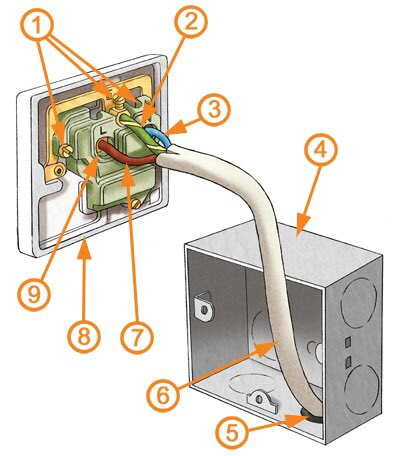 1
2
3
4
L
9
8
7
6
5