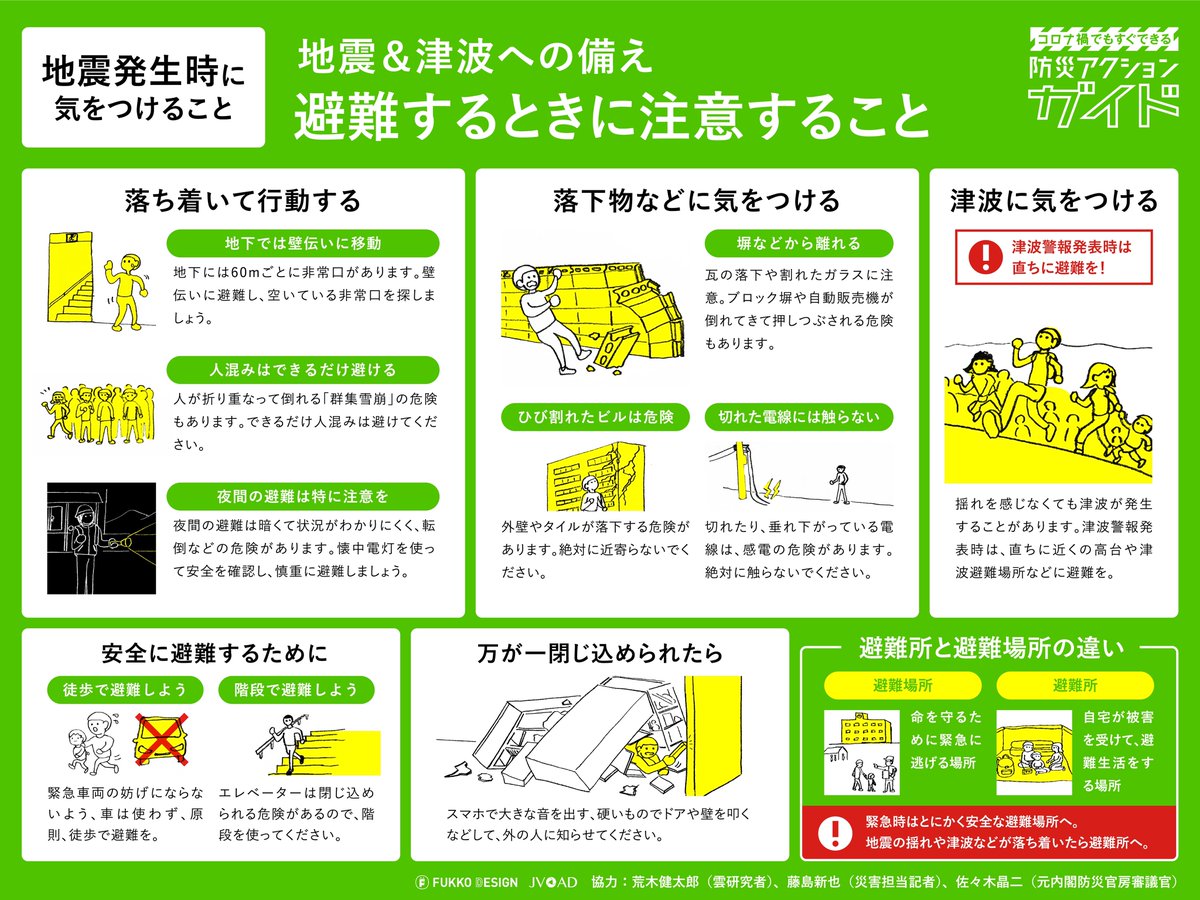 地震発生時に気をつけること

地震＆津波への備え
避難するときに注意すること

コロナ禍でもすぐできる
防災アクションガイド

落ち着いて行動する

地下では壁伝いに移動
地下には60mごとに非常口があります。壁伝いに避難し、空いている非常口を探しましょう。

人混みはできるだけ避ける
人が折り重なって倒れる「群集雪崩」の危険もあります。できるだけ人混みは避けてください。

夜間の避難は特に注意を
夜間の避難は暗くて状況がわかりにくく、転倒などの危険があります。懐中電灯を使って安全を確認し、慎重に避難しましょう。

落下物などに気をつける

塀などから離れる
瓦の落下や割れたガラスに注意。ブロック塀や自動販売機が倒れてきて押しつぶされる危険もあります。

ひび割れたビルは危険
外壁やタイルが落下する危険があります。絶対に近寄らないでください。

切れた電線には触らない
切れたり、垂れ下がっている電線は、感電の危険があります。絶対に触らないでください。

津波に気をつける

津波警報発表時は直ちに避難を！

揺れを感じなくても津波が発生することがあります。津波警報発表時は、直ちに近くの高台や津波避難場所などに避難を。

安全に避難するために

徒歩で避難しよう
緊急車両の妨げにならないよう、車は使わず、原則、徒歩で避難を。

階段で避難しよう
エレベーターは閉じ込められる危険があるので、階段を使ってください。

万が一閉じ込められたら

スマホで大きな音を出す、硬いものでドアや壁を叩くなどして、外の人に知らせてください。

避難所と避難場所の違い

避難場所
命を守るために緊急に逃げる場所

避難所
自宅が被害を受けて、避難生活をする場所

緊急時はとにかく安全な避難場所へ。
地震の揺れや津波などが落ち着いたら避難所へ。

FUKKO DESIGN　JVOAD　協力：荒木健太郎（雲研究者）、藤島新也（災害担当記者）、佐々木晶二（元内閣防災官房審議官）