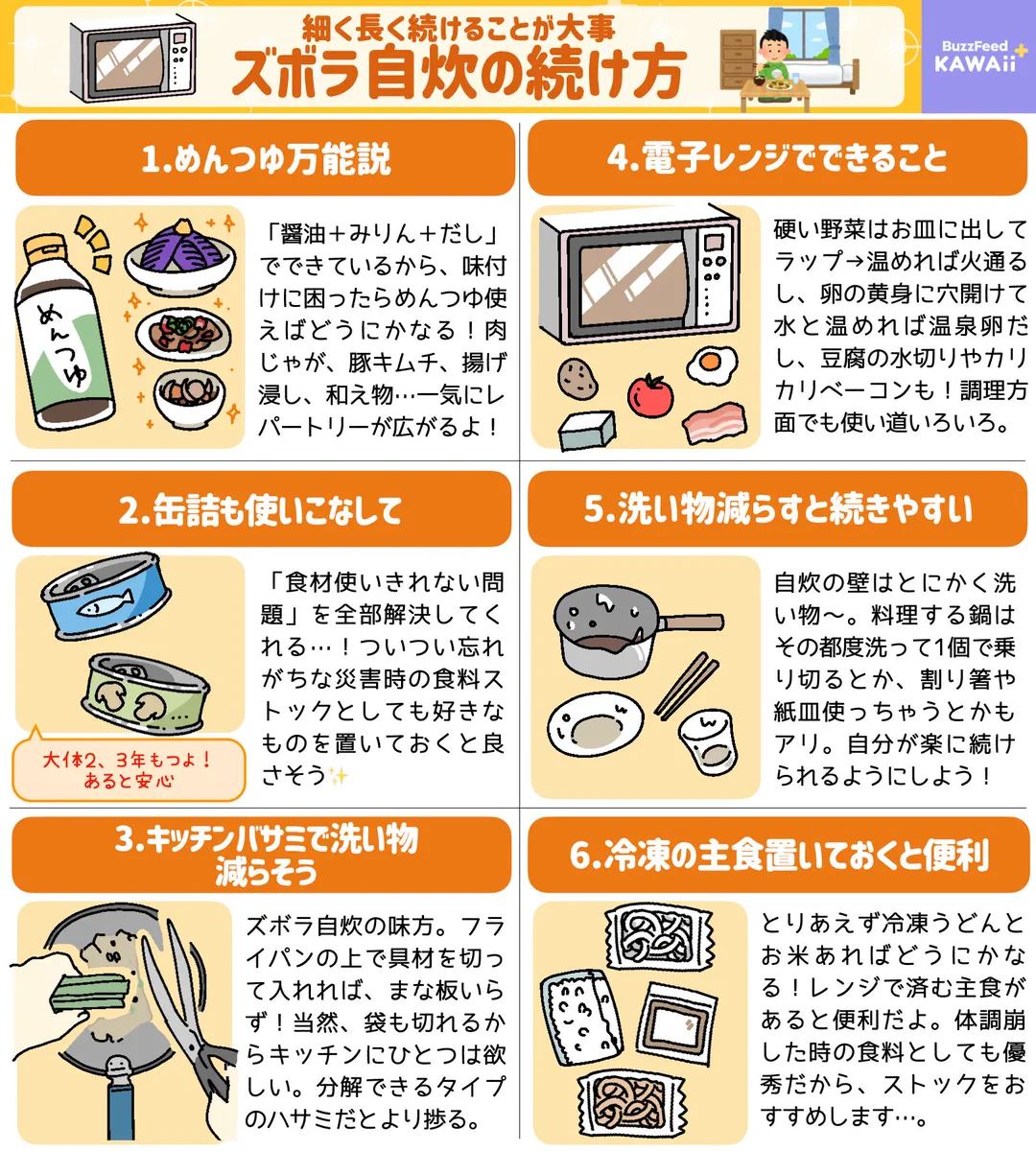 細く長く続けることが大事
ズボラ自炊の続け方

BuzzFeed KAWAii

1.めんつゆ万能説

めんつゆ

「醤油＋みりん＋だし」でできているから、味付けに困ったらめんつゆ使えばどうにかなる！肉じゃが、豚キムチ、揚げ浸し、和え物…一気にレパートリーが広がるよ！

2.缶詰も使いこなして

大体2、3年もつよ！あると安心

「食材使いきれない問題」を全部解決してくれる…！ついつい忘れがちな災害時の食料ストックとしても好きなものを置いておくと良さそう✨

3.キッチンバサミで洗い物減らそう

ズボラ自炊の味方。フライパンの上で具材を切って入れれば、まな板いらず！当然、袋も切れるからキッチンにひとつは欲しい。分解できるタイプのハサミだとより捗る。

4.電子レンジでできること

硬い野菜はお皿に出してラップ→温めれば火通るし、卵の黄身に穴開けて水と温めれば温泉卵だし、豆腐の水切りやカリカリベーコンも！調理方面でも使い道いろいろ。

5.洗い物減らすと続きやすい

自炊の壁はとにかく洗い物〜。料理する鍋はその都度洗って1個で乗り切るとか、割り箸や紙皿使っちゃうとかもアリ。自分が楽に続けられるようにしよう！

6.冷凍の主食置いておくと便利

とりあえず冷凍うどんとお米あればどうにかなる！レンジで済む主食があると便利だよ。体調崩した時の食料としても優秀だから、ストックをおすすめします…。