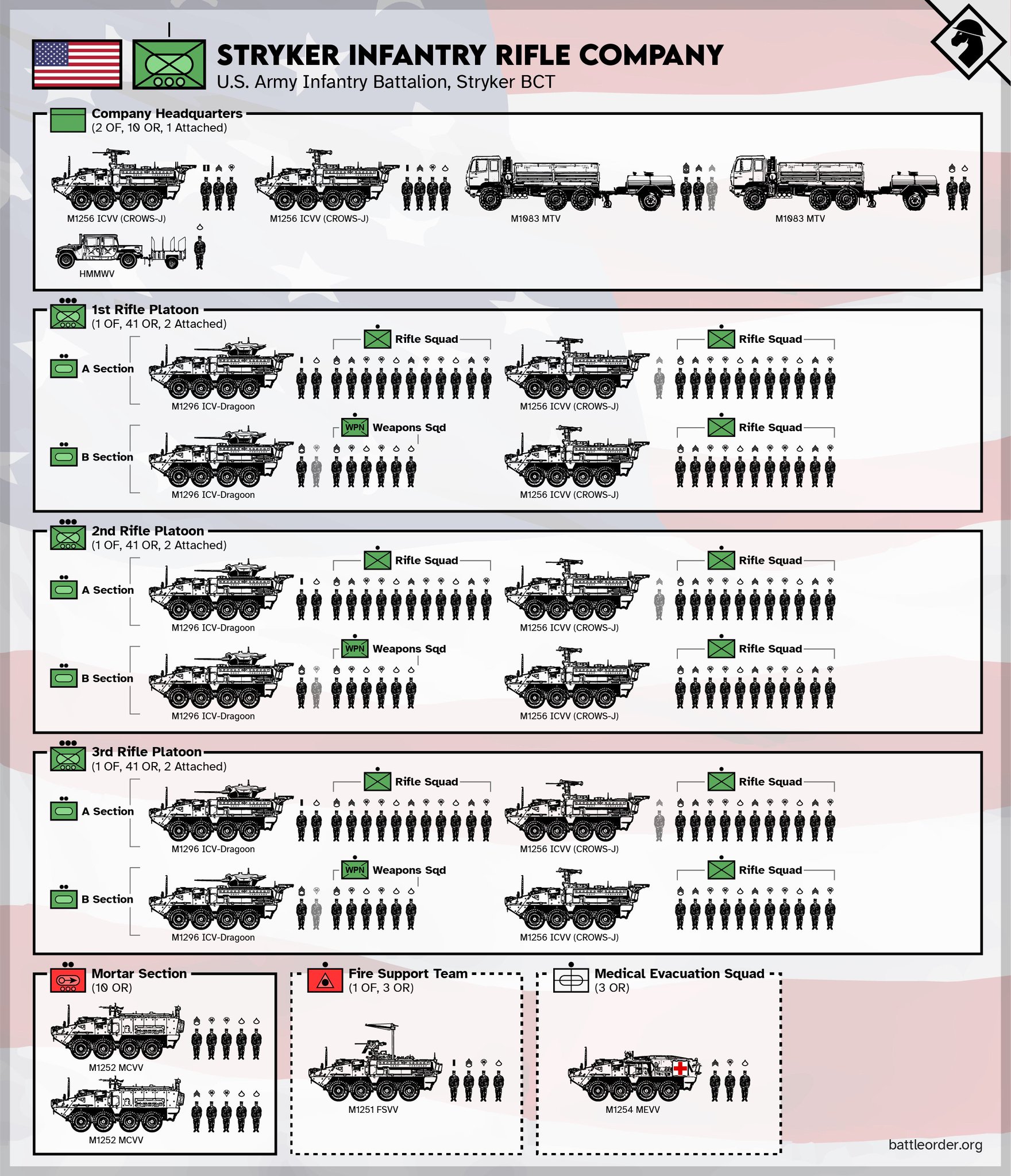 STRYKER INFANTRY RIFLE COMPANY
U.S. Army Infantry Battalion, Stryker BCT

Company Headquarters
(2 OF, 10 OR, 1 Attached)

M1256 ICVV (CROWS-J)
M1256 ICVV (CROWS-J)
M1083 MTV
M1083 MTV
HMMWV

1st Rifle Platoon
(1 OF, 41 OR, 2 Attached)

A Section
M1296 ICV-Dragoon
Rifle Squad
M1256 ICVV (CROWS-J)
Rifle Squad

B Section
M1296 ICV-Dragoon
WPN Weapons Sqd
M1256 ICVV (CROWS-J)
Rifle Squad

2nd Rifle Platoon
(1 OF, 41 OR, 2 Attached)

A Section
M1296 ICV-Dragoon
Rifle Squad
M1256 ICVV (CROWS-J)
Rifle Squad

B Section
M1296 ICV-Dragoon
WPN Weapons Sqd
M1256 ICVV (CROWS-J)
Rifle Squad

3rd Rifle Platoon
(1 OF, 41 OR, 2 Attached)

A Section
M1296 ICV-Dragoon
Rifle Squad
M1256 ICVV (CROWS-J)
Rifle Squad

B Section
M1296 ICV-Dragoon
WPN Weapons Sqd
M1256 ICVV (CROWS-J)
Rifle Squad

Mortar Section
(10 OR)
M1252 MCVV
M1252 MCVV

Fire Support Team
(1 OF, 3 OR)
M1251 FSVV

Medical Evacuation Squad
(3 OR)
M1254 MEVV

battleorder.org