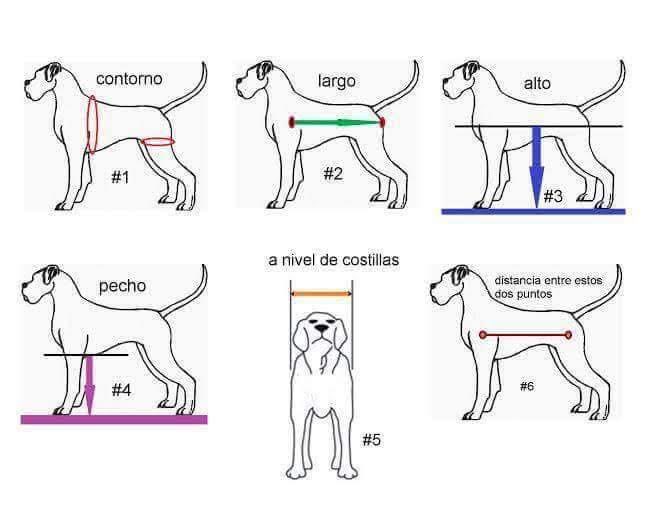 contorno

#1

largo

#2

alto

#3

pecho

#4

a nivel de costillas

#5

distancia entre estos dos puntos

#6