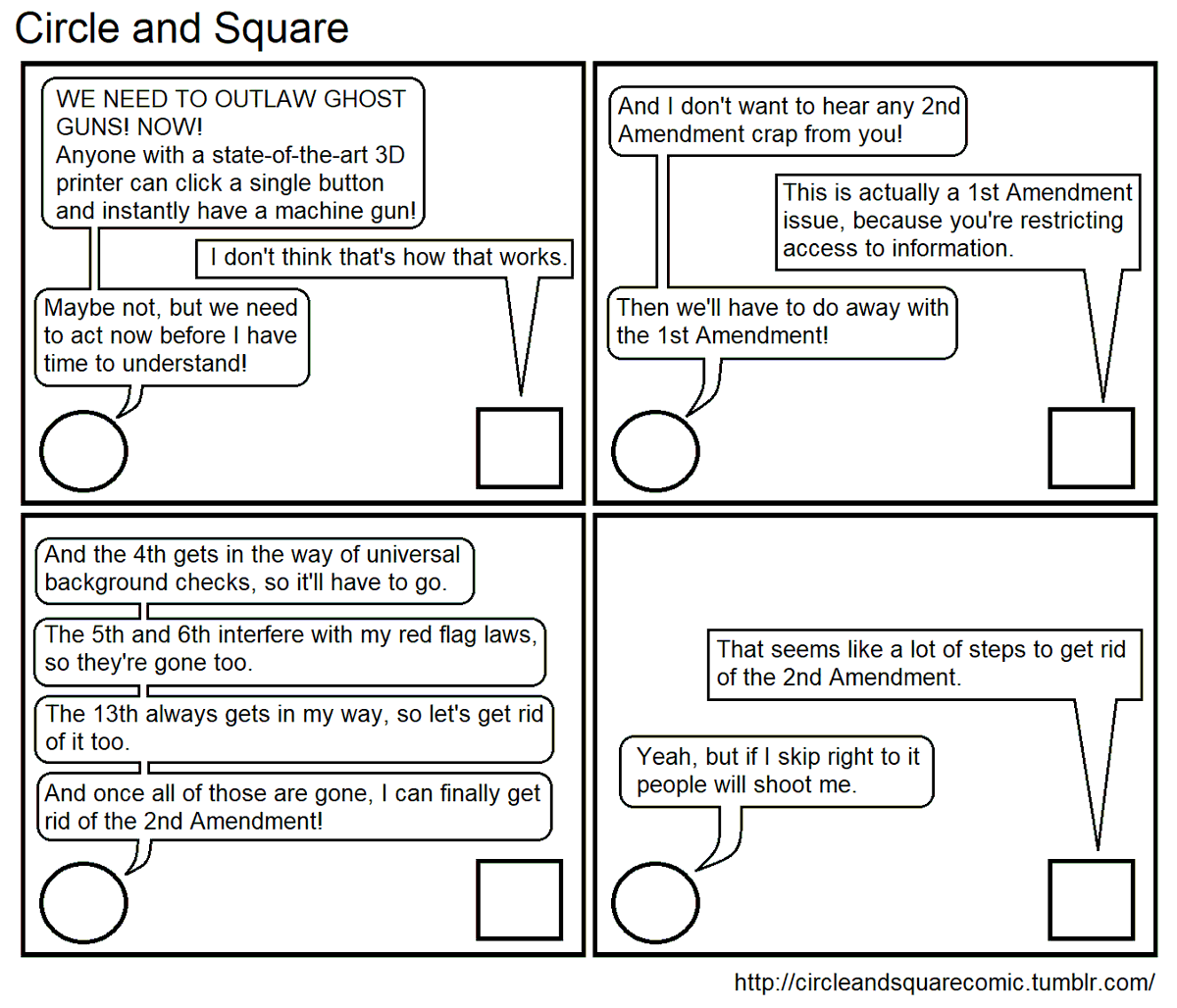 Circle and Square

WE NEED TO OUTLAW GHOST GUNS! NOW!
Anyone with a state-of-the-art 3D printer can click a single button and instantly have a machine gun!

I don't think that's how that works.

Maybe not, but we need to act now before I have time to understand!

And I don't want to hear any 2nd Amendment crap from you!

This is actually a 1st Amendment issue, because you're restricting access to information.

Then we'll have to do away with the 1st Amendment!

And the 4th gets in the way of universal background checks, so it'll have to go.

The 5th and 6th interfere with my red flag laws, so they're gone too.

The 13th always gets in my way, so let's get rid of it too.

And once all of those are gone, I can finally get rid of the 2nd Amendment!

That seems like a lot of steps to get rid of the 2nd Amendment.

Yeah, but if I skip right to it people will shoot me.

http://circleandsquarecomic.tumblr.com/