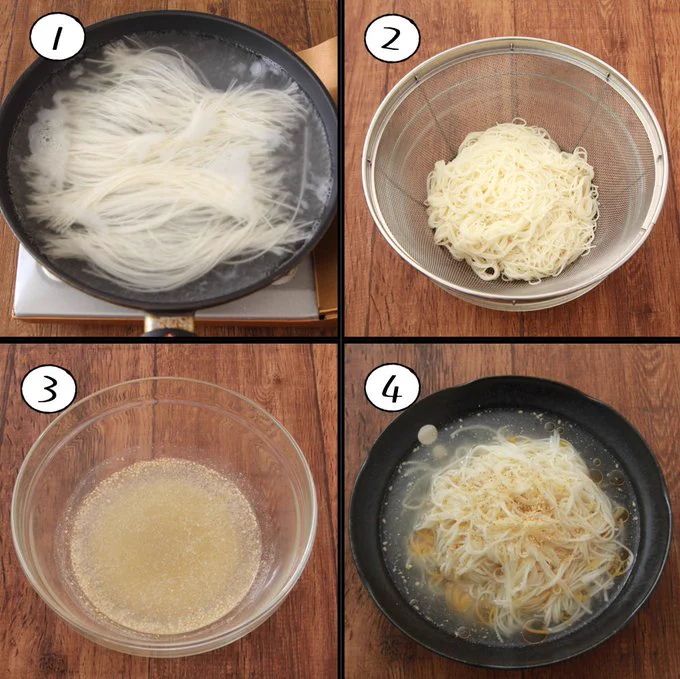 1

2

3

4