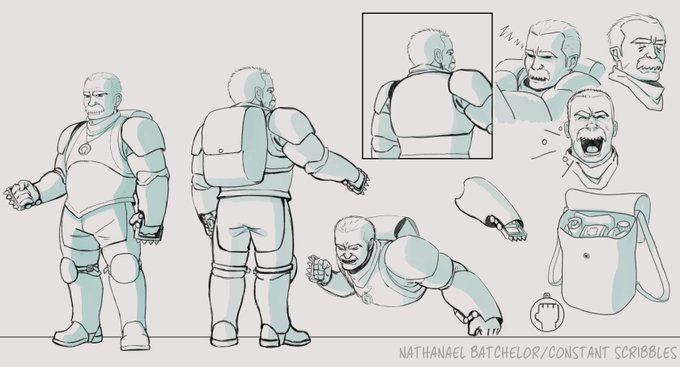 NATHANAEL BATCHELOR/CONSTANT SCRIBBLES