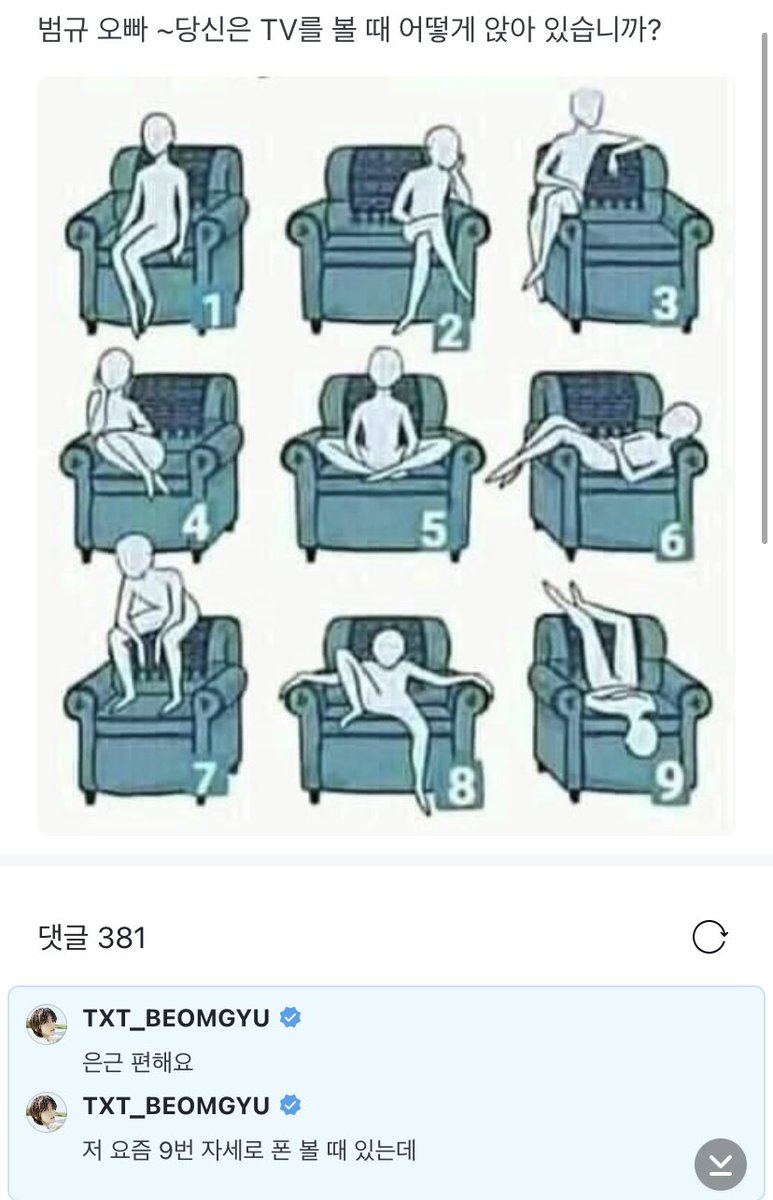 범규 오빠 ~당신은 TV를 볼 때 어떻게 앉아 있습니까?

1
2
3
4
5
6
7
8
9

댓글 381

TXT_BEOMGYU
은근 편해요

TXT_BEOMGYU
저 요즘 9번 자세로 폰 볼 때 있는데