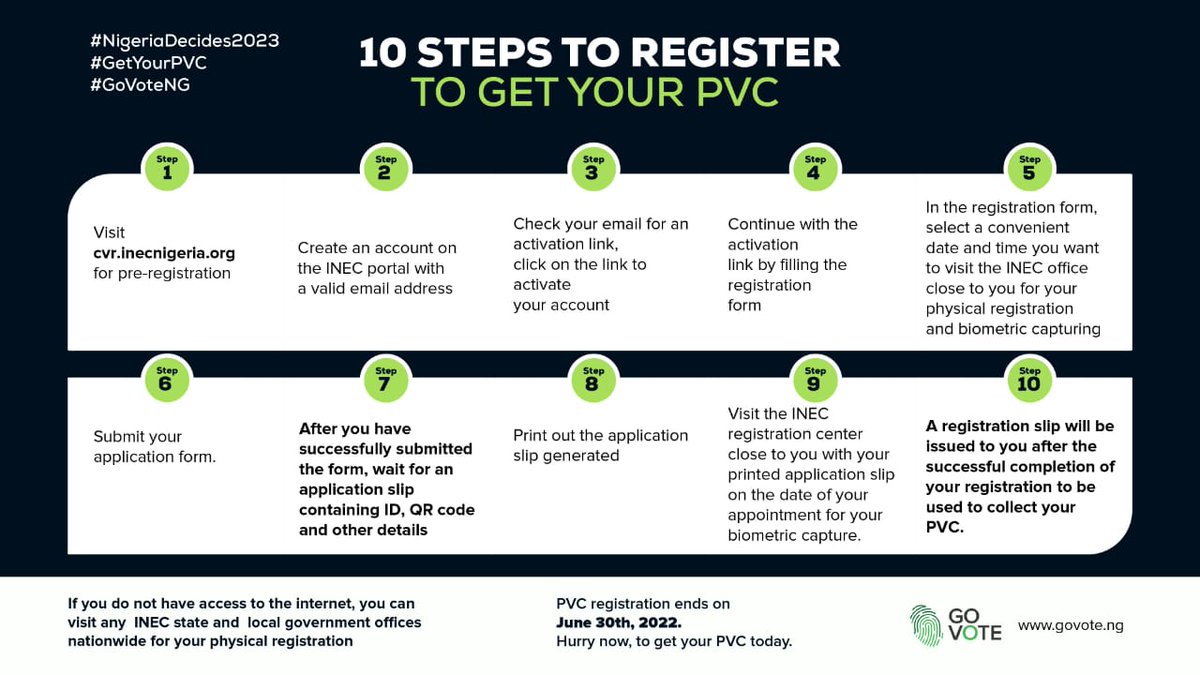 #NigeriaDecides2023
#GetYourPVC
#GoVoteNG

10 STEPS TO REGISTER
TO GET YOUR PVC

Step 1

Visit cvr.inecnigeria.org for pre-registration

Step 2

Create an account on the INEC portal with a valid email address

Step 3

Check your email for an activation link, click on the link to activate your account

Step 4

Continue with the activation link by filling the registration form

Step 5

In the registration form, select a convenient date and time you want to visit the INEC office close to you for your physical registration and biometric capturing

Step 6

Submit your application form.

Step 7

After you have successfully submitted the form, wait for an application slip containing ID, QR code and other details

Step 8

Print out the application slip generated

Step 9

Visit the INEC registration center close to you with your printed application slip on the date of your appointment for your biometric capture.

Step 10

A registration slip will be issued to you after the successful completion of your registration to be used to collect your PVC.

If you do not have access to the internet, you can visit any INEC state and local government offices nationwide for your physical registration

PVC registration ends on June 30th, 2022. Hurry now, to get your PVC today.

GO VOTE

www.govote.ng