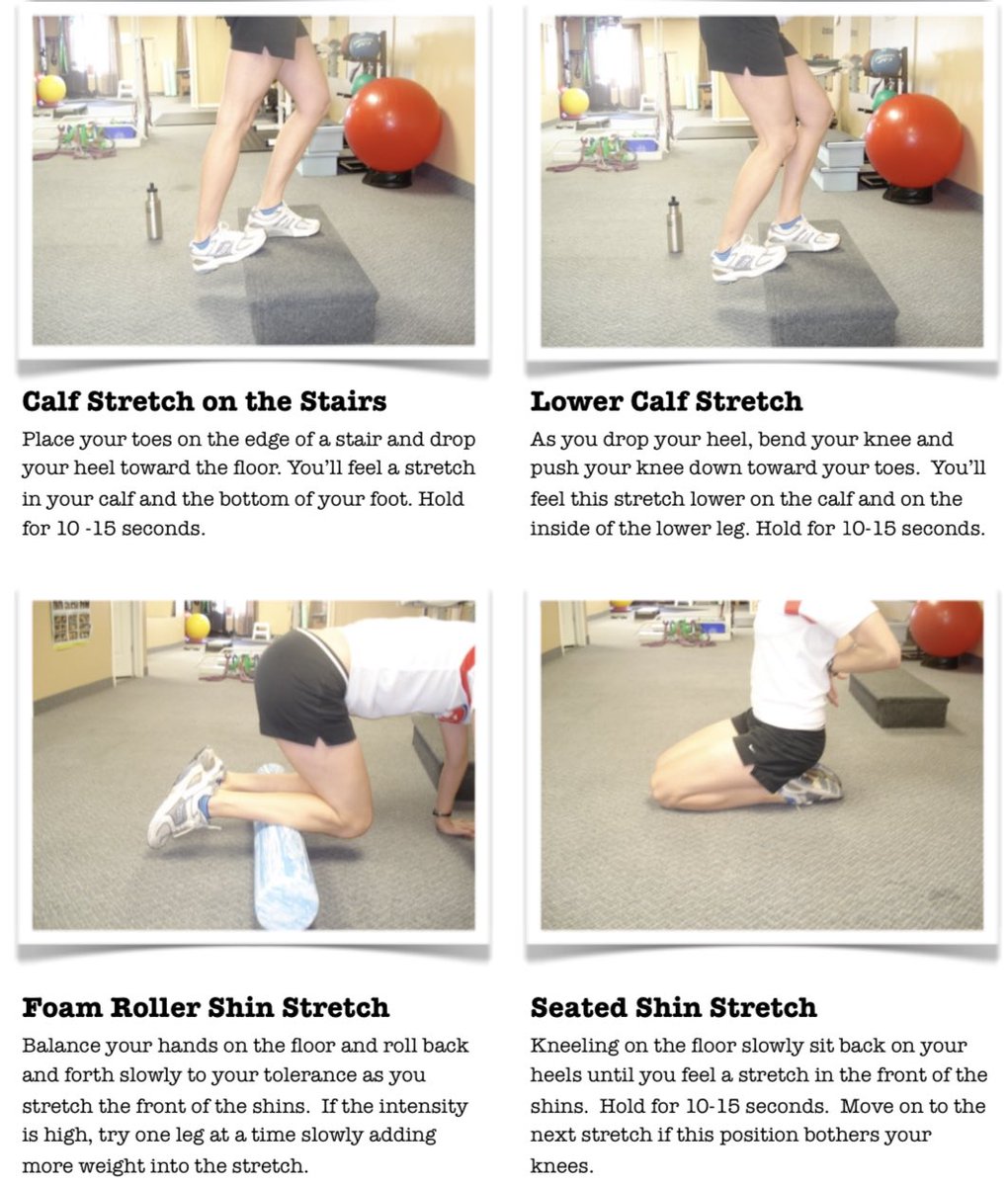 Calf Stretch on the Stairs

Place your toes on the edge of a stair and drop your heel toward the floor. You'll feel a stretch in your calf and the bottom of your foot. Hold for 10 -15 seconds.

Lower Calf Stretch

As you drop your heel, bend your knee and push your knee down toward your toes. You'll feel this stretch lower on the calf and on the inside of the lower leg. Hold for 10-15 seconds.

Foam Roller Shin Stretch

Balance your hands on the floor and roll back and forth slowly to your tolerance as you stretch the front of the shins. If the intensity is high, try one leg at a time slowly adding more weight into the stretch.

Seated Shin Stretch

Kneeling on the floor slowly sit back on your heels until you feel a stretch in the front of the shins. Hold for 10-15 seconds. Move on to the next stretch if this position bothers your knees.