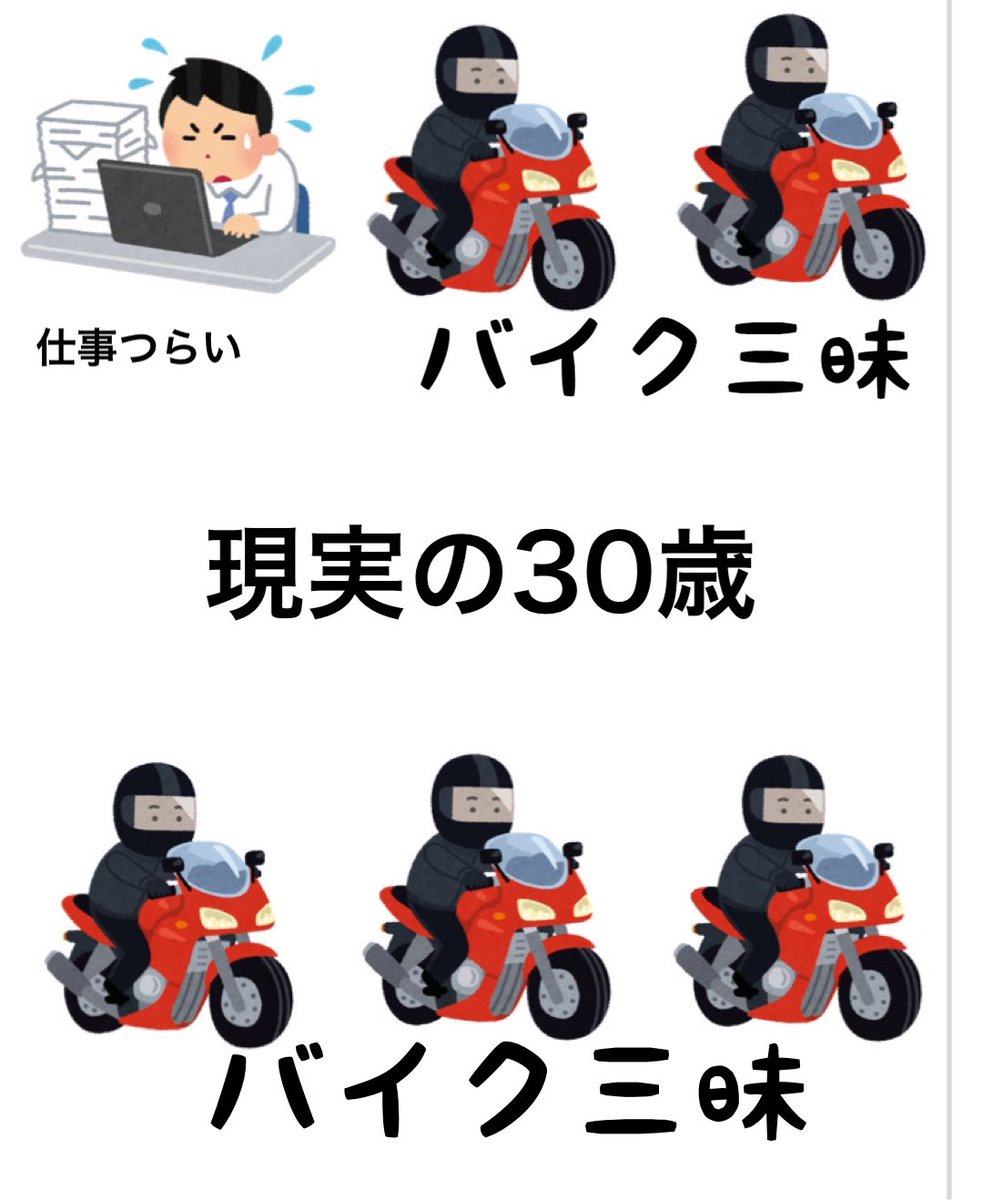 仕事つらい

バイク三昧

現実の30歳

バイク三昧