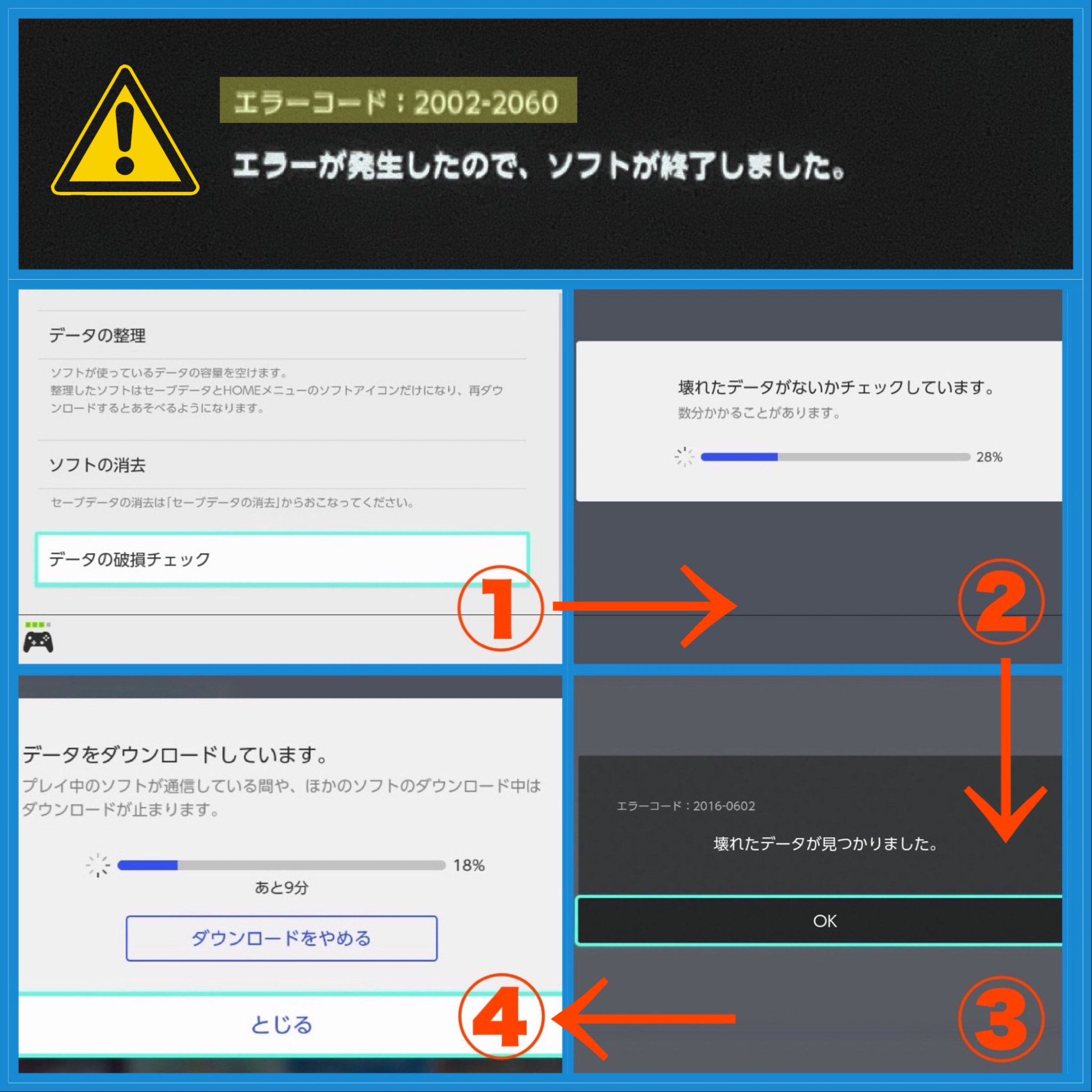 エラーコード：2002-2060

エラーが発生したので、ソフトが終了しました。

データの整理

ソフトが使っているデータの容量を空けます。
整理したソフトはセーブデータとHOMEメニューのソフトアイコンだけになり、再ダウンロードするとあそべるようになります。

ソフトの消去

セーブデータの消去は「セーブデータの消去」からおこなってください。

データの破損チェック

①

壊れたデータがないかチェックしています。
数分かかることがあります。

28%

②

エラーコード：2016-0602

壊れたデータが見つかりました。

OK

③

データをダウンロードしています。
プレイ中のソフトが通信している間や、ほかのソフトのダウンロード中はダウンロードが止まります。

18%

あと9分

ダウンロードをやめる

とじる

④