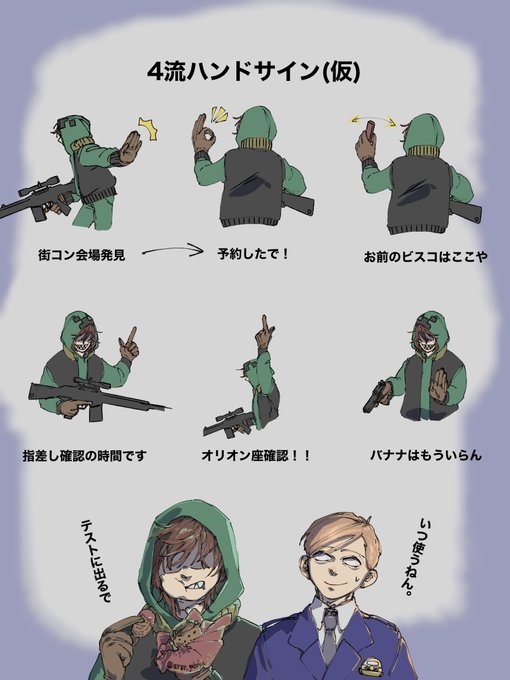 4流ハンドサイン(仮)

街コン会場発見

予約したで！

お前のビスコはここや

指差し確認の時間です

オリオン座確認！！

バナナはもういらん

テストに出るで

いつ使うねん。