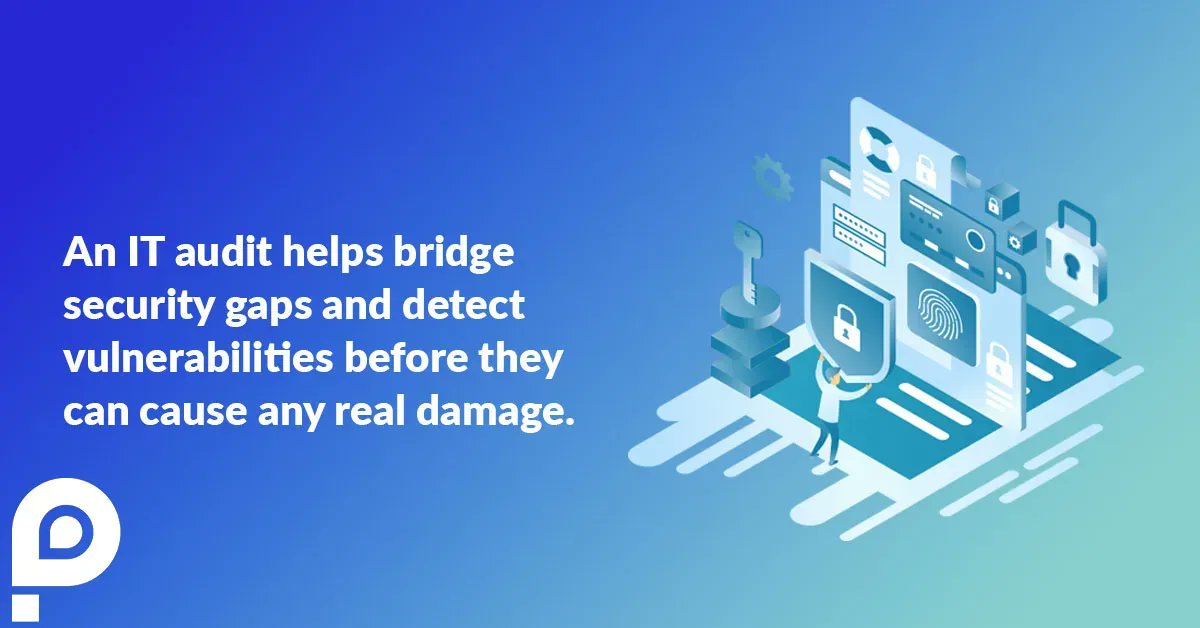 An IT audit helps bridge security gaps and detect vulnerabilities before they can cause any real damage.