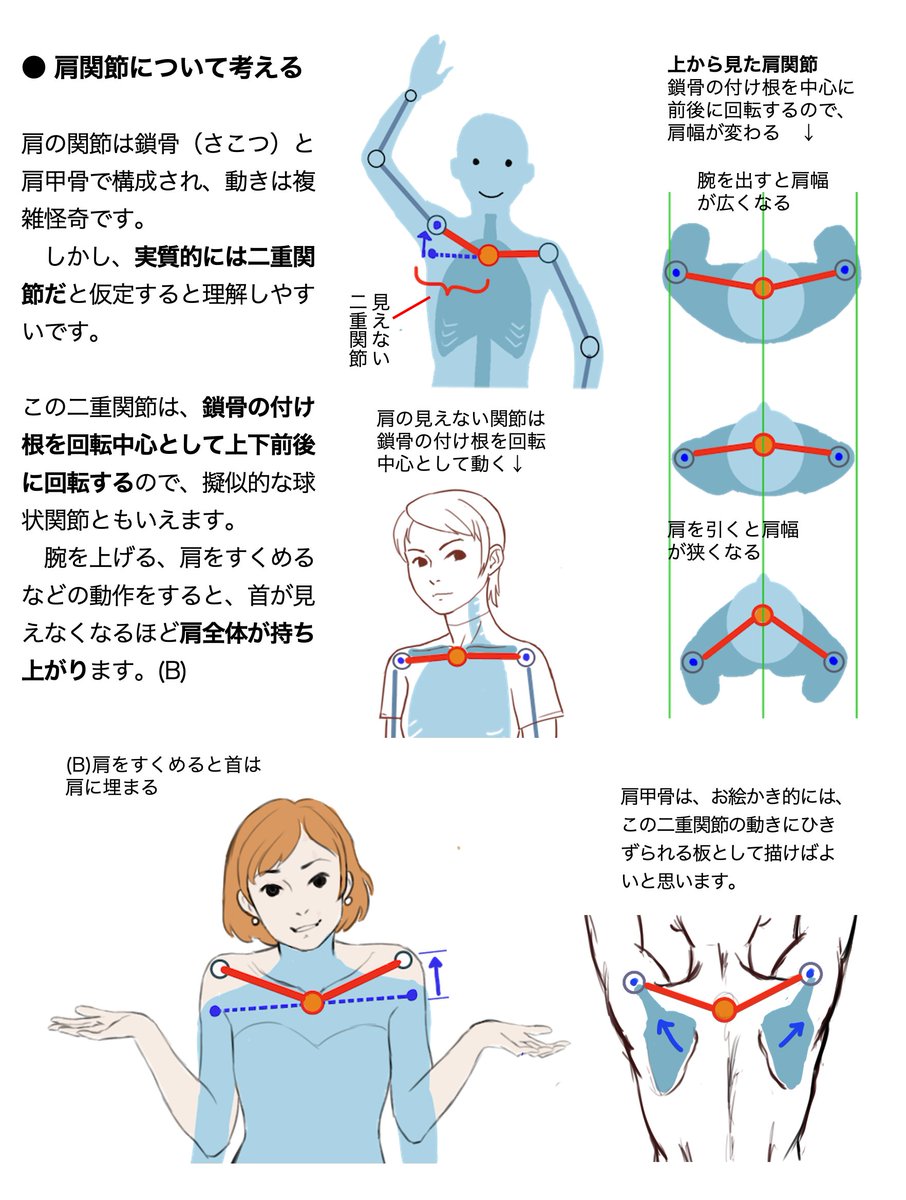 ● 肩関節について考える

肩の関節は鎖骨（さこつ）と肩甲骨で構成され、動きは複雑怪奇です。
しかし、実質的には二重関節だと仮定すると理解しやすいです。

この二重関節は、鎖骨の付け根を回転中心として上下前後に回転するので、擬似的な球状関節ともいえます。
腕を上げる、肩をすくめるなどの動作をすると、首が見えなくなるほど肩全体が持ち上がります。(B)

見えない二重関節

肩の見えない関節は鎖骨の付け根を回転中心として動く↓

上から見た肩関節
鎖骨の付け根を中心に前後に回転するので、肩幅が変わる ↓

腕を出すと肩幅が広くなる

肩を引くと肩幅が狭くなる

(B)肩をすくめると首は肩に埋まる

肩甲骨は、お絵かき的には、この二重関節の動きにひきずられる板として描けばよいと思います。