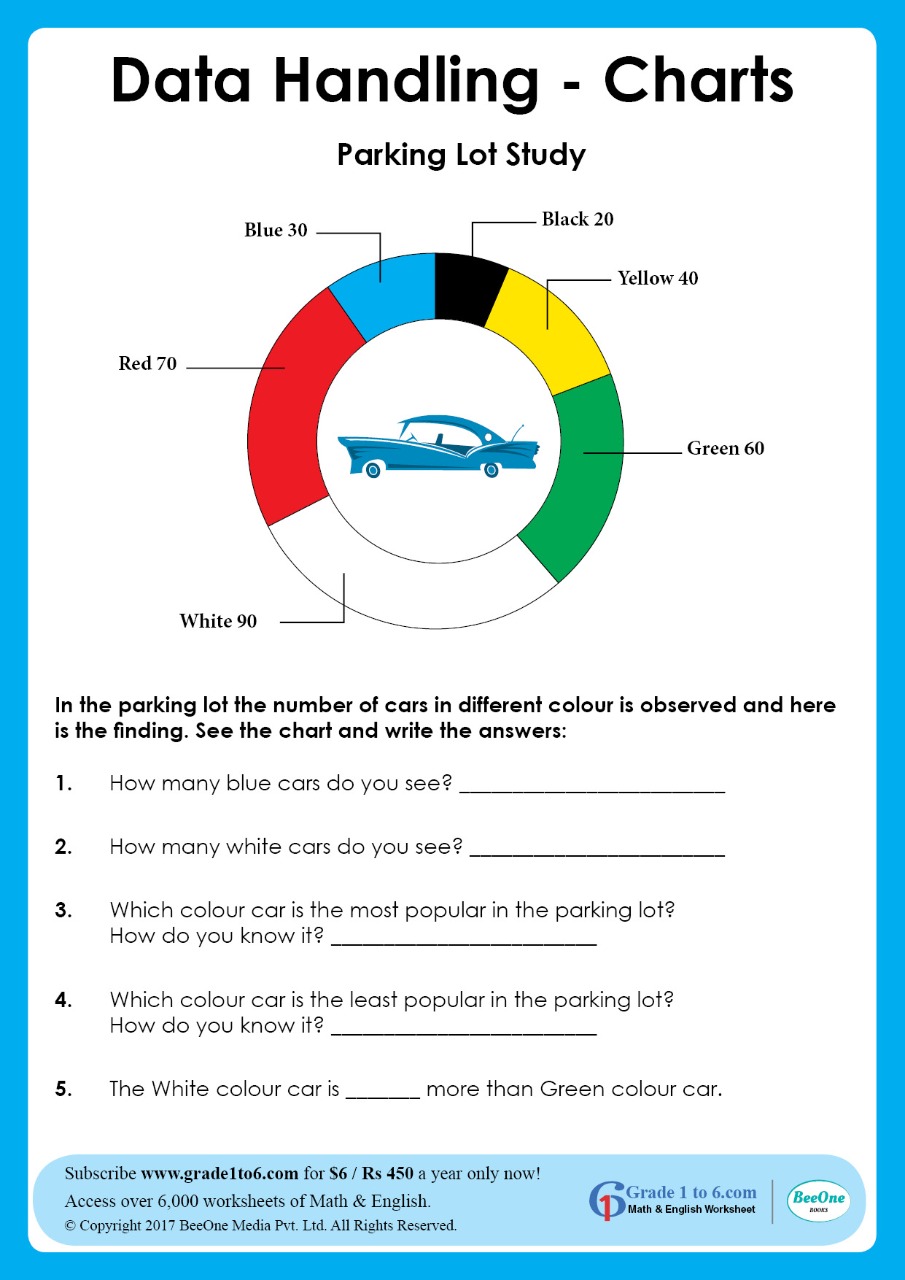 Data Handling - Charts

Parking Lot Study

Blue 30

Black 20

Yellow 40

Red 70

Green 60

White 90

In the parking lot the number of cars in different colour is observed and here is the finding. See the chart and write the answers:

1. How many blue cars do you see? ________________________

2. How many white cars do you see? ________________________

3. Which colour car is the most popular in the parking lot? How do you know it? ________________________

4. Which colour car is the least popular in the parking lot? How do you know it? ________________________

5. The White colour car is _______ more than Green colour car.

Subscribe www.grade1to6.com for $6 / Rs 450 a year only now!
Access over 6,000 worksheets of Math & English.
© Copyright 2017 BeeOne Media Pvt. Ltd. All Rights Reserved.

Grade 1 to 6.com
Math & English Worksheet

BeeOne
BOOKS