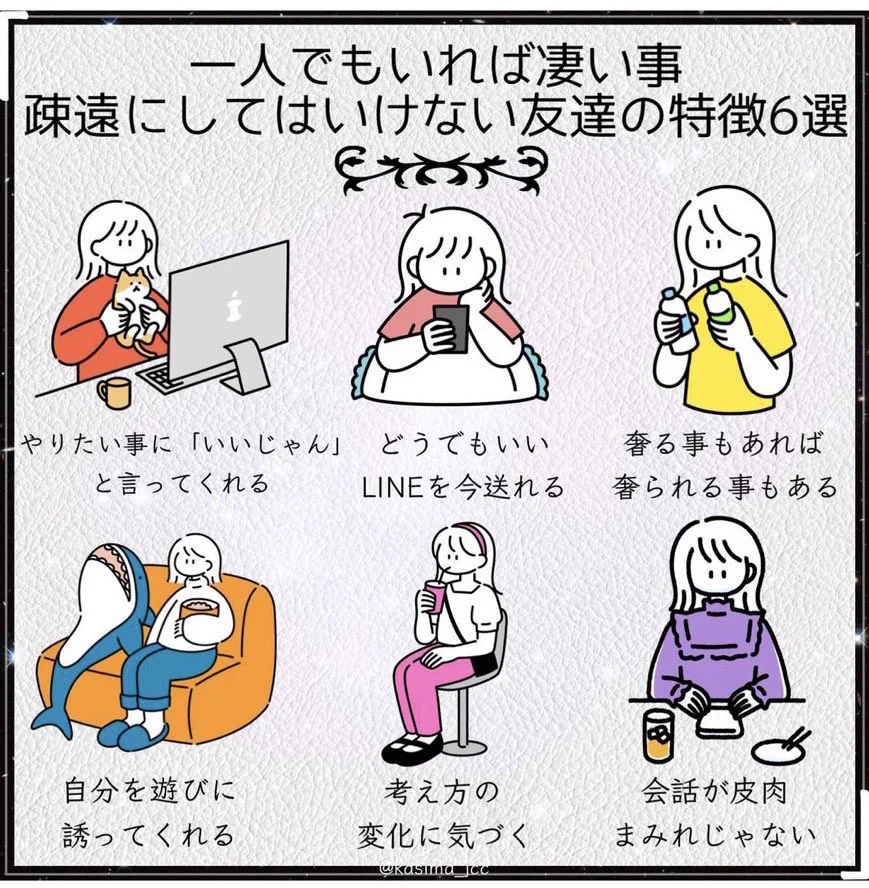 一人でもいれば凄い事
疎遠にしてはいけない友達の特徴6選

やりたい事に「いいじゃん」と言ってくれる

どうでもいいLINEを今送れる

奢る事もあれば奢られる事もある

自分を遊びに誘ってくれる

考え方の変化に気づく

会話が皮肉まみれじゃない

@kasima_jcc