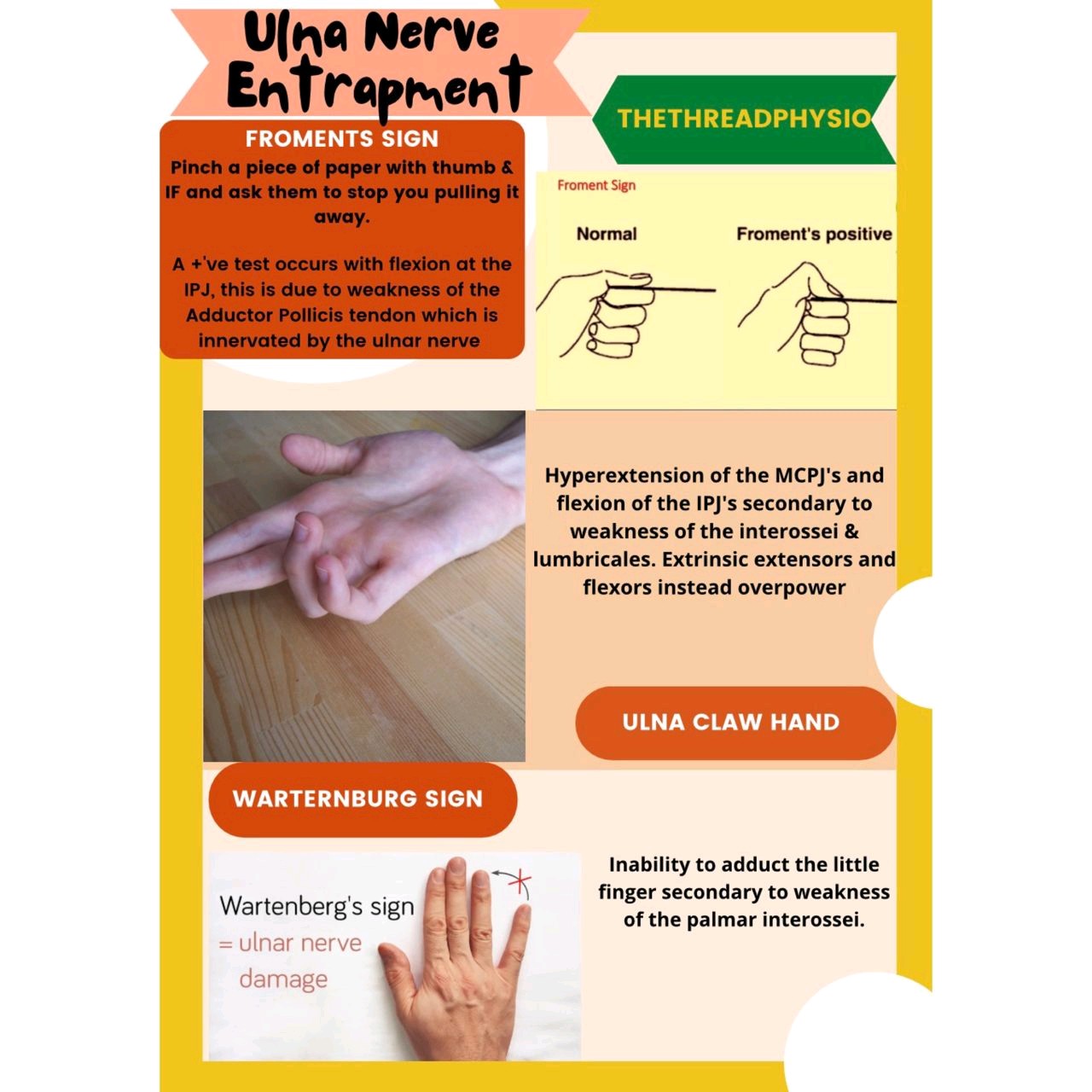 Ulna Nerve Entrapment

THETHREADPHYSIO

FROMENTS SIGN

Pinch a piece of paper with thumb & IF and ask them to stop you pulling it away.

A +'ve test occurs with flexion at the IPJ, this is due to weakness of the Adductor Pollicis tendon which is innervated by the ulnar nerve

Froment Sign

Normal

Froment's positive

Hyperextension of the MCPJ's and flexion of the IPJ's secondary to weakness of the interossei & lumbricales. Extrinsic extensors and flexors instead overpower

ULNA CLAW HAND

WARTERNBURG SIGN

Wartenberg's sign
= ulnar nerve damage

Inability to adduct the little finger secondary to weakness of the palmar interossei.