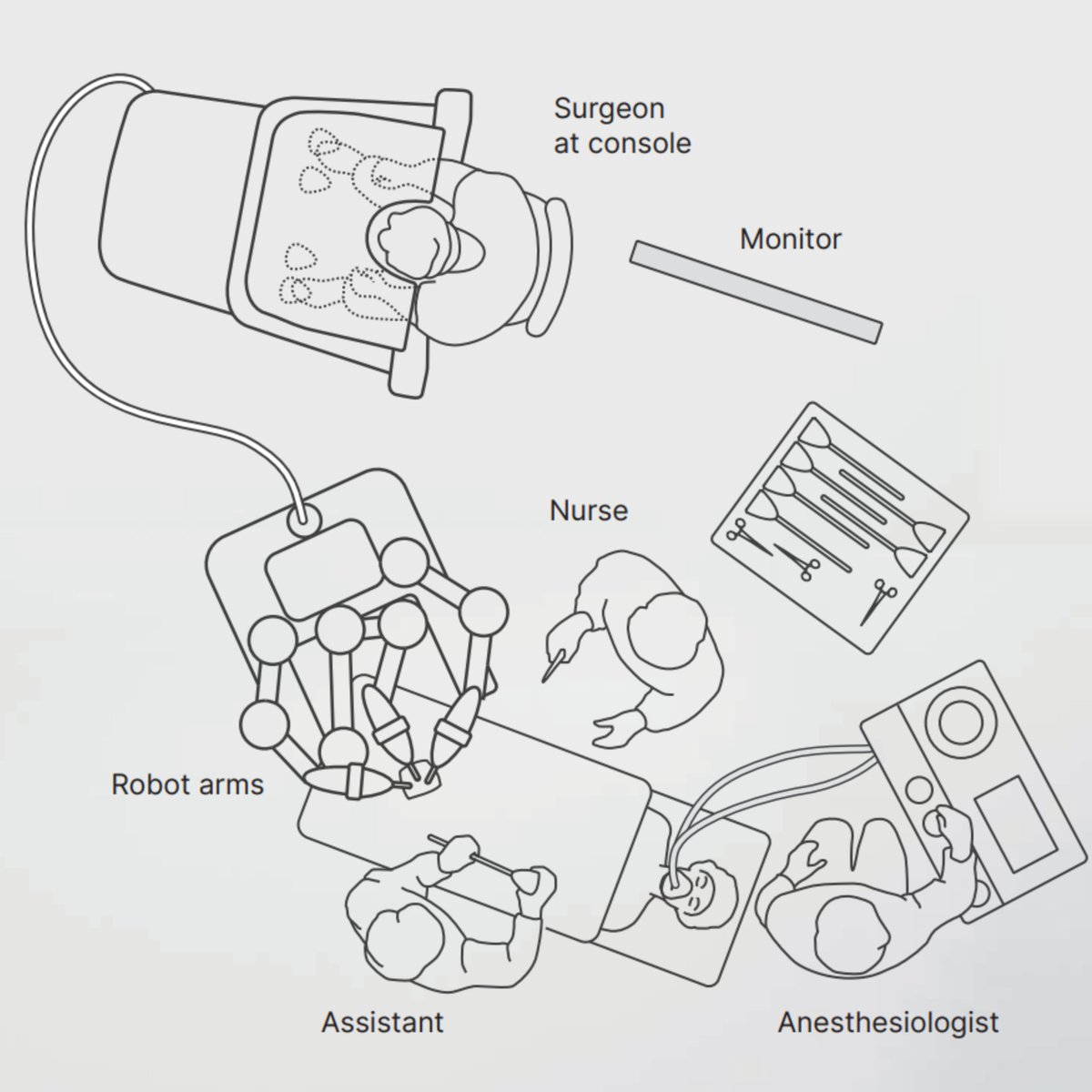 Surgeon at console

Monitor

Nurse

Robot arms

Assistant

Anesthesiologist