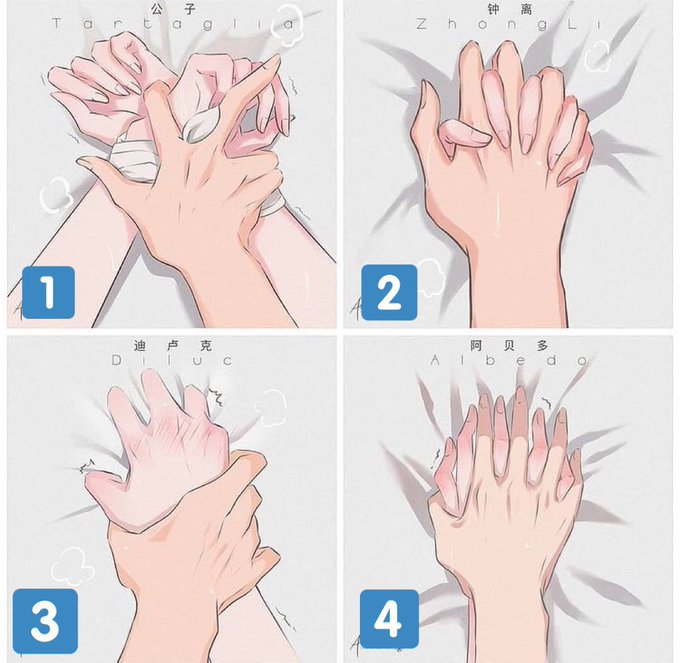 公子
Tartaglia

1

钟离
ZhongLi

2

迪卢克
Diluc

3

阿贝多
Albedo

4