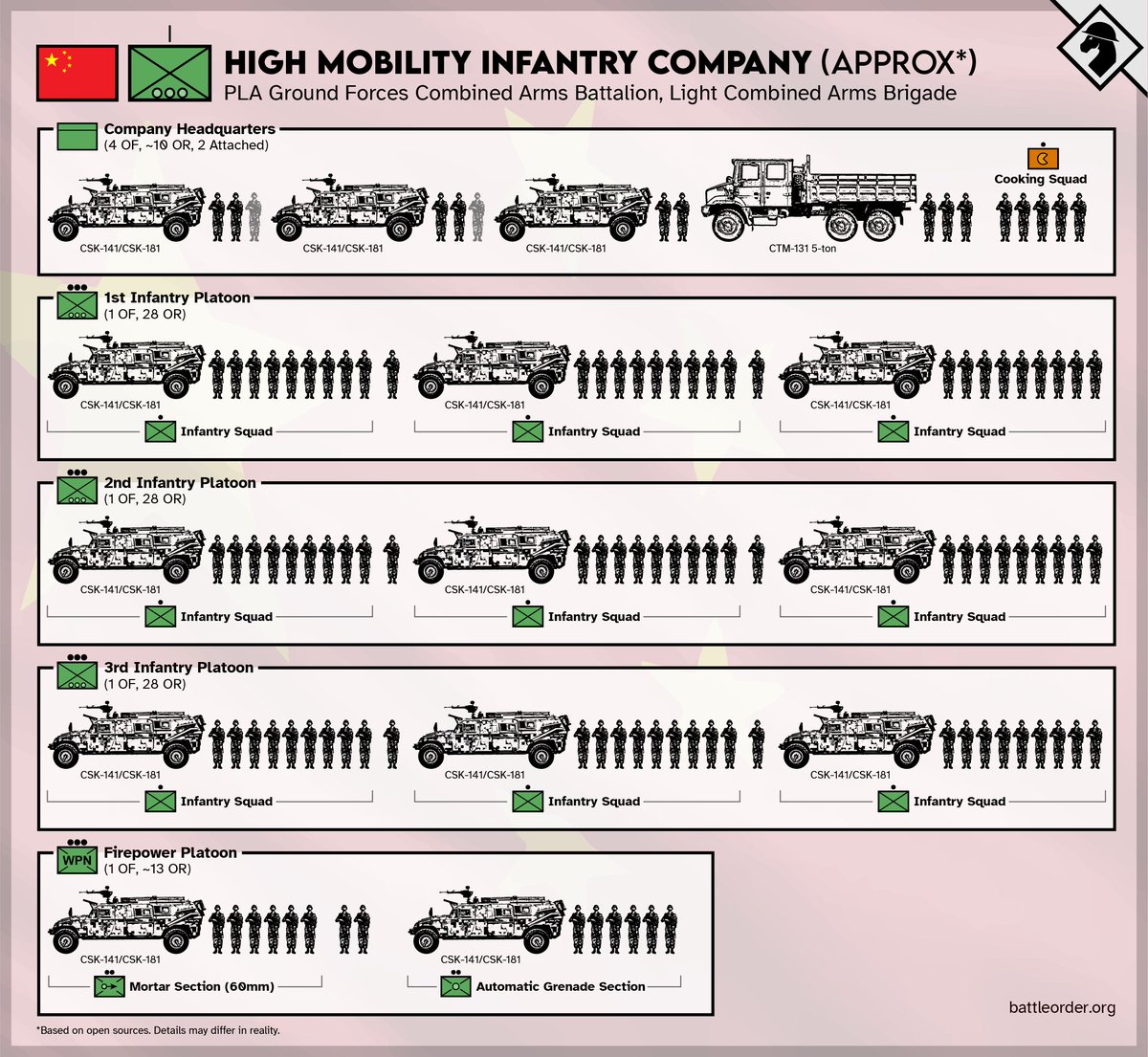 HIGH MOBILITY INFANTRY COMPANY (APPROX*)
PLA Ground Forces Combined Arms Battalion, Light Combined Arms Brigade

Company Headquarters
(4 OF, ~10 OR, 2 Attached)

CSK-141/CSK-181
CSK-141/CSK-181
CSK-141/CSK-181
CTM-131 5-ton
Cooking Squad

1st Infantry Platoon
(1 OF, 28 OR)
CSK-141/CSK-181
Infantry Squad
CSK-141/CSK-181
Infantry Squad
CSK-141/CSK-181
Infantry Squad

2nd Infantry Platoon
(1 OF, 28 OR)
CSK-141/CSK-181
Infantry Squad
CSK-141/CSK-181
Infantry Squad
CSK-141/CSK-181
Infantry Squad

3rd Infantry Platoon
(1 OF, 28 OR)
CSK-141/CSK-181
Infantry Squad
CSK-141/CSK-181
Infantry Squad
CSK-141/CSK-181
Infantry Squad

WPN
Firepower Platoon
(1 OF, ~13 OR)
CSK-141/CSK-181
Mortar Section (60mm)
CSK-141/CSK-181
Automatic Grenade Section

battleorder.org

*Based on open sources. Details may differ in reality.