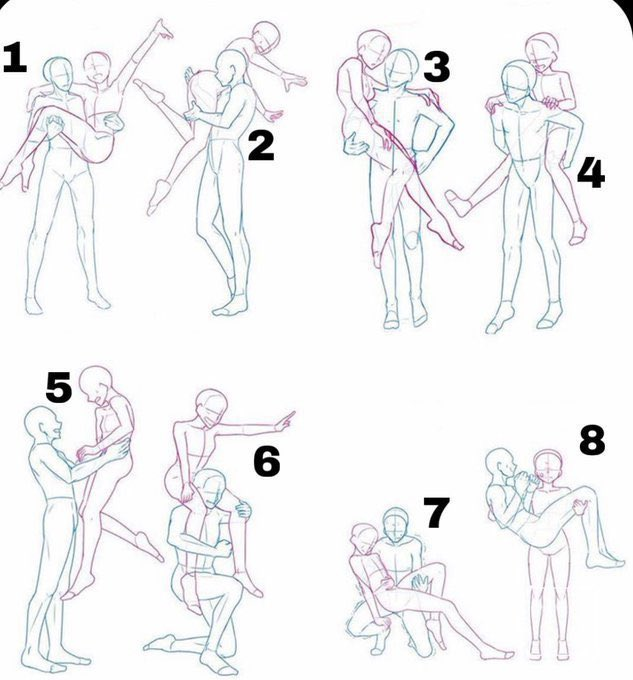 1
2
3
4
5
6
7
8