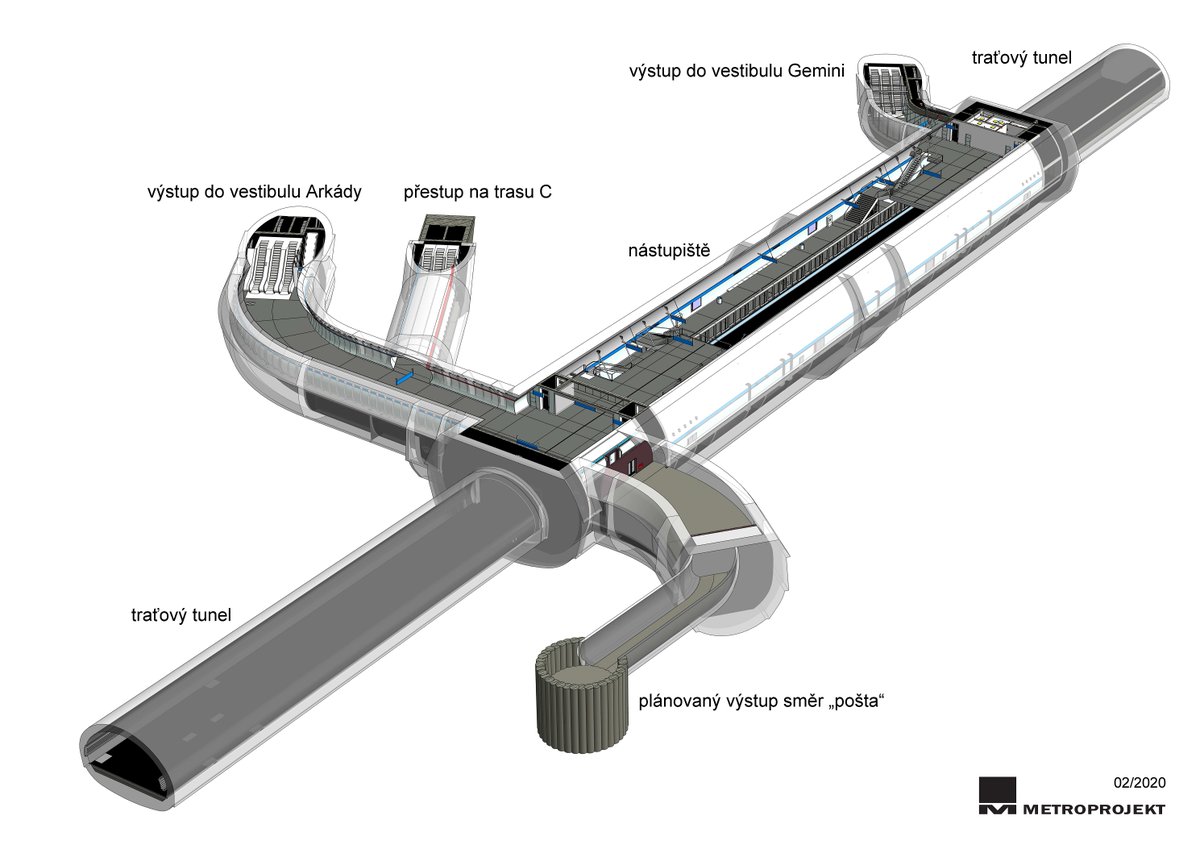 výstup do vestibulu Gemini

traťový tunel

výstup do vestibulu Arkády

přestup na trasu C

nástupiště

traťový tunel

plánovaný výstup směr „pošta“

02/2020

METROPROJEKT