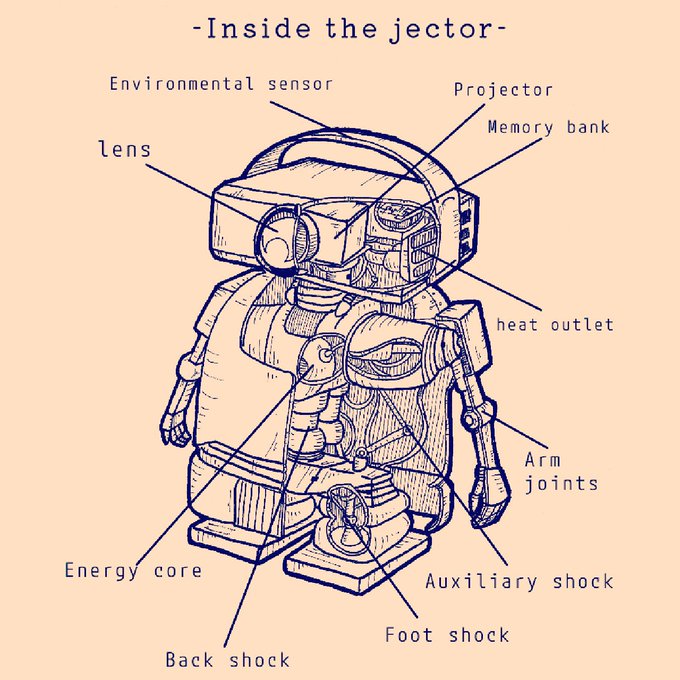 -Inside the jector-

Environmental sensor

Projector

Memory bank

lens

heat outlet

Arm joints

Energy core

Auxiliary shock

Foot shock

Back shock