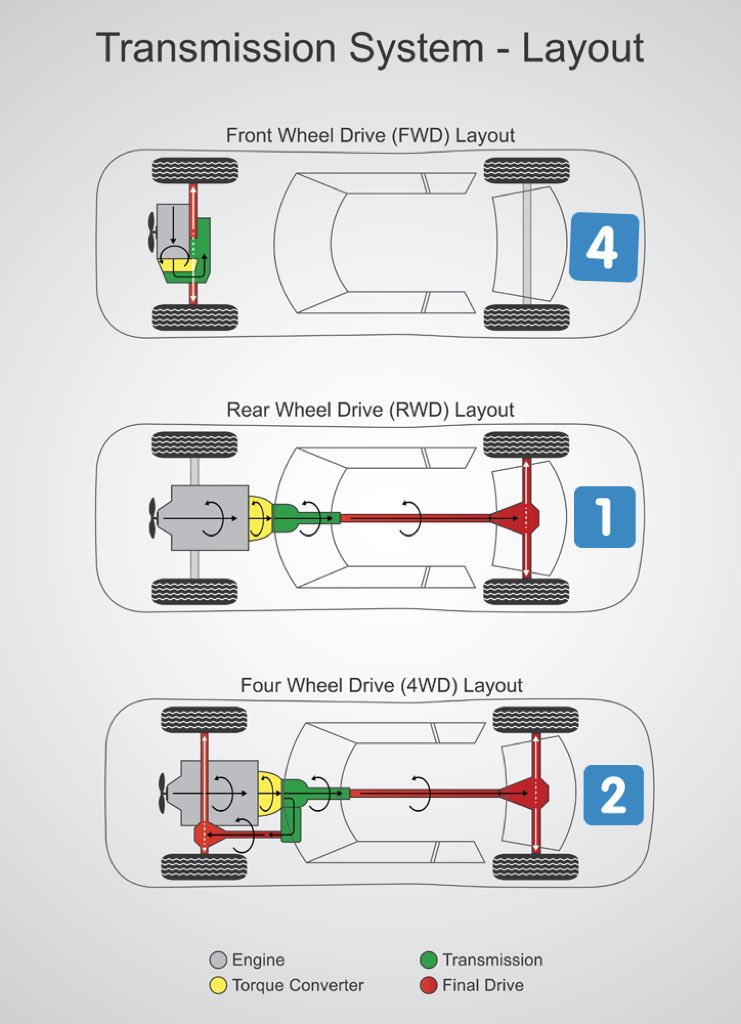 Transmission System - Layout

Front Wheel Drive (FWD) Layout

4

Rear Wheel Drive (RWD) Layout

1

Four Wheel Drive (4WD) Layout

2

Engine
Torque Converter
Transmission
Final Drive