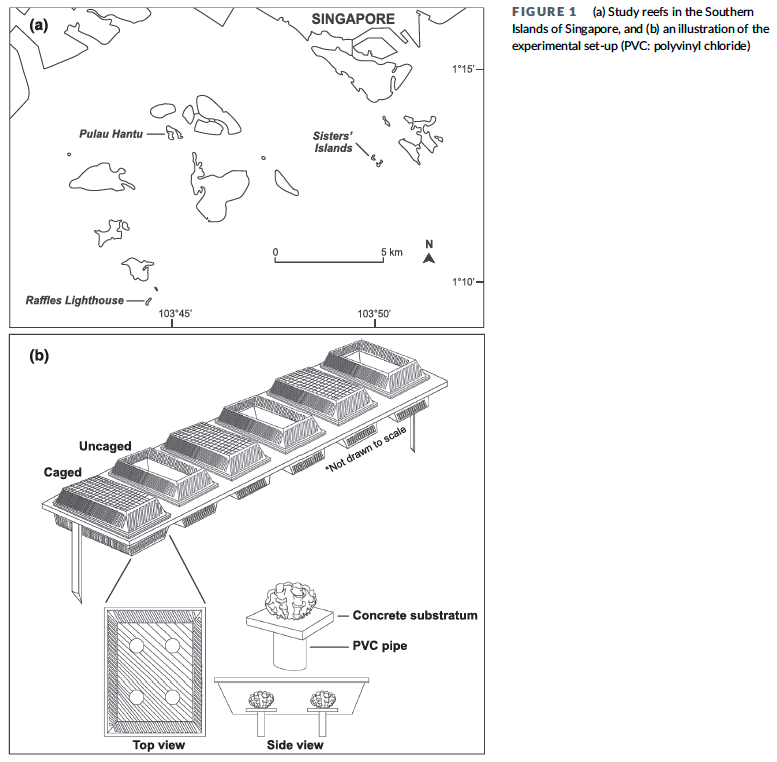 (a)

SINGAPORE

1°15'

Pulau Hantu

Sisters' Islands

0

5 km

N

1°10'

Raffles Lighthouse

103°45'

103°50'

(b)

Uncaged

Caged

*Not drawn to scale

Concrete substratum

PVC pipe

Top view

Side view

FIGURE 1 (a) Study reefs in the Southern Islands of Singapore, and (b) an illustration of the experimental set-up (PVC: polyvinyl chloride)